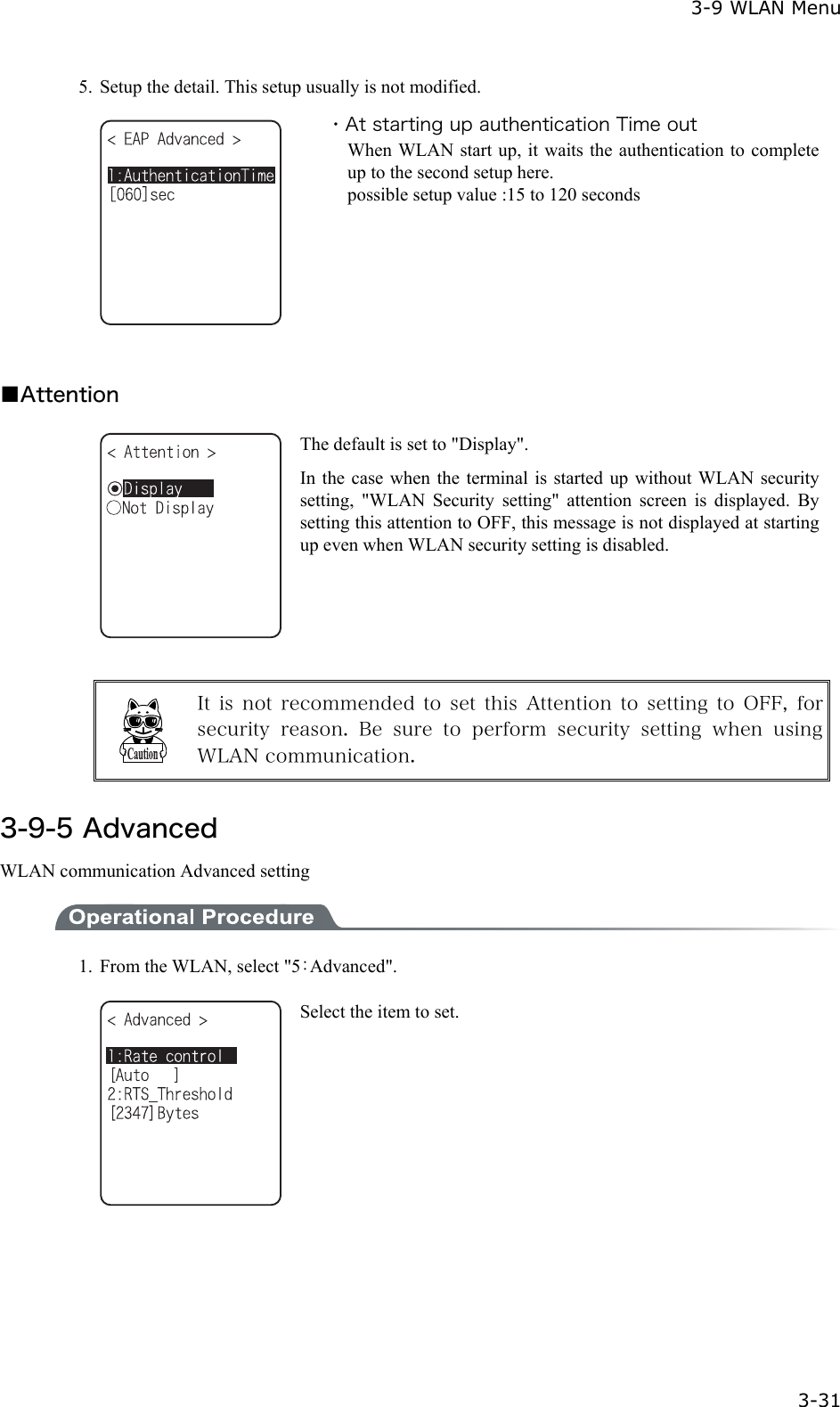 3-9 WLAN Menu

5. Setup the detail. This setup usually is not modified.

< EAP Advanced >

1:AuthenticationTime
[060]sec

・At starting up authentication Time out
When WLAN start up, it waits the authentication to complete up to the second setup here.
possible setup value :15 to 120 seconds

■Attention

< Attention >

◉Display
○Not Display

The default is set to "Display".

In the case when the terminal is started up without WLAN security setting, "WLAN Security setting" attention screen is displayed. By setting this attention to OFF, this message is not displayed at starting up even when WLAN security setting is disabled.

Caution

It is not recommended to set this Attention to setting to OFF, for security reason. Be sure to perform security setting when using WLAN communication.

3-9-5 Advanced

WLAN communication Advanced setting

Operational Procedure

1. From the WLAN, select "5：Advanced".

< Advanced >

1:Rate control
[Auto ]
2:RTS_Threshold
[2347]Bytes

Select the item to set.

3-31