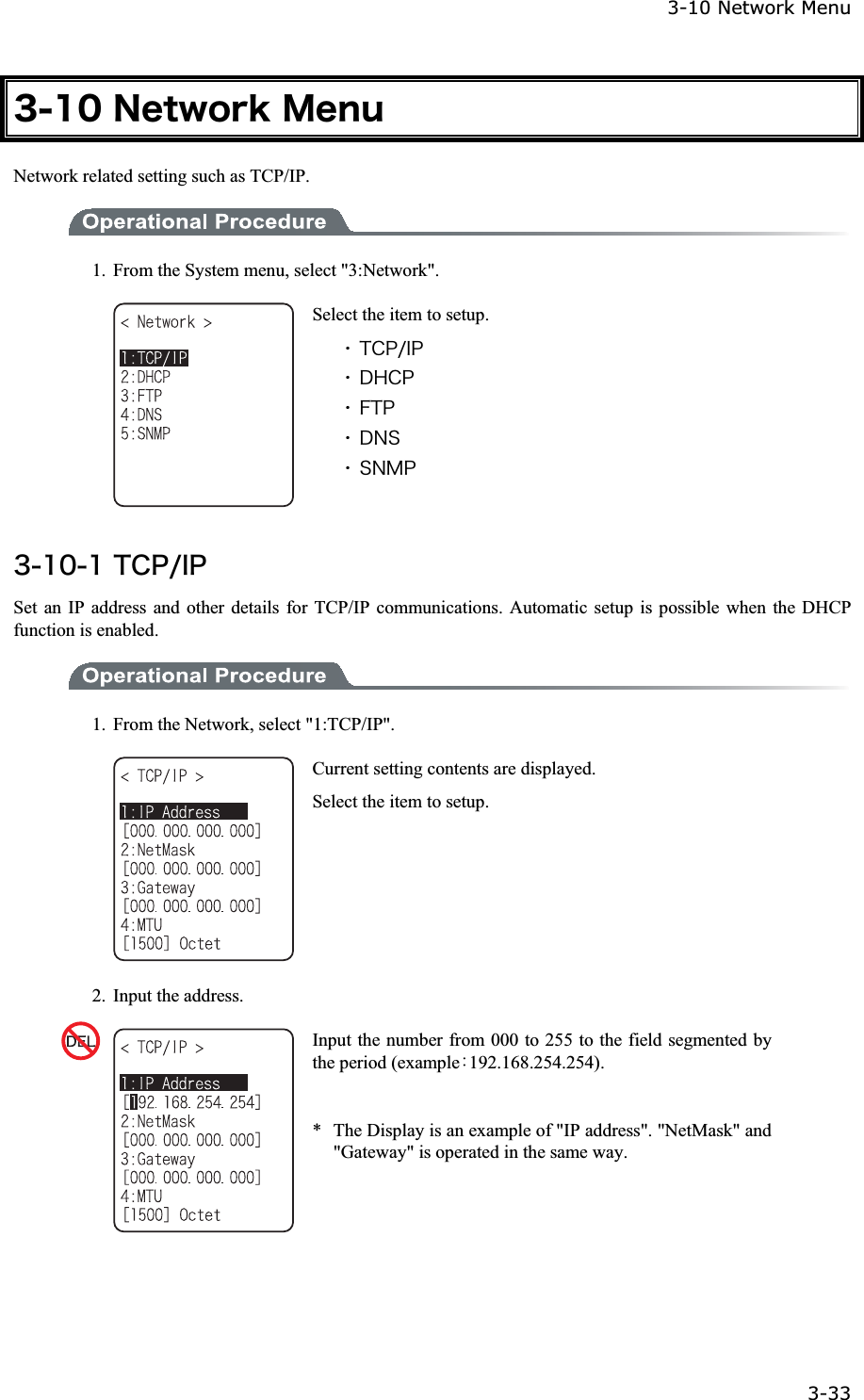 3-10 Network Menu

3-10 Network Menu

Network related setting such as TCP/IP.

Operational Procedure

1. From the System menu, select "3:Network".

< Network >

1:TCP/IP
2:DHCP
3:FTP
4:DNS
5:SNMP

Select the item to setup.

・TCP/IP
・DHCP
・FTP
・DNS
・SNMP

3-10-1 TCP/IP

Set an IP address and other details for TCP/IP communications. Automatic setup is possible when the DHCP function is enabled.

Operational Procedure

1. From the Network, select "1:TCP/IP".

< TCP/IP >

1:IP Address
[000.000.000.000]
2:NetMask
[000.000.000.000]
3:Gateway
[000.000.000.000]
4:MTU
[1500] Octet

Current setting contents are displayed.

Select the item to setup.

2. Input the address.

DEL

< TCP/IP >

1:IP Address
[192.168.254.254]
2:NetMask
[000.000.000.000]
3:Gateway
[000.000.000.000]
4:MTU
[1500] Octet

Input the number from 000 to 255 to the field segmented by the period (example：192.168.254.254).

* The Display is an example of "IP address". "NetMask" and "Gateway" is operated in the same way.

3-33