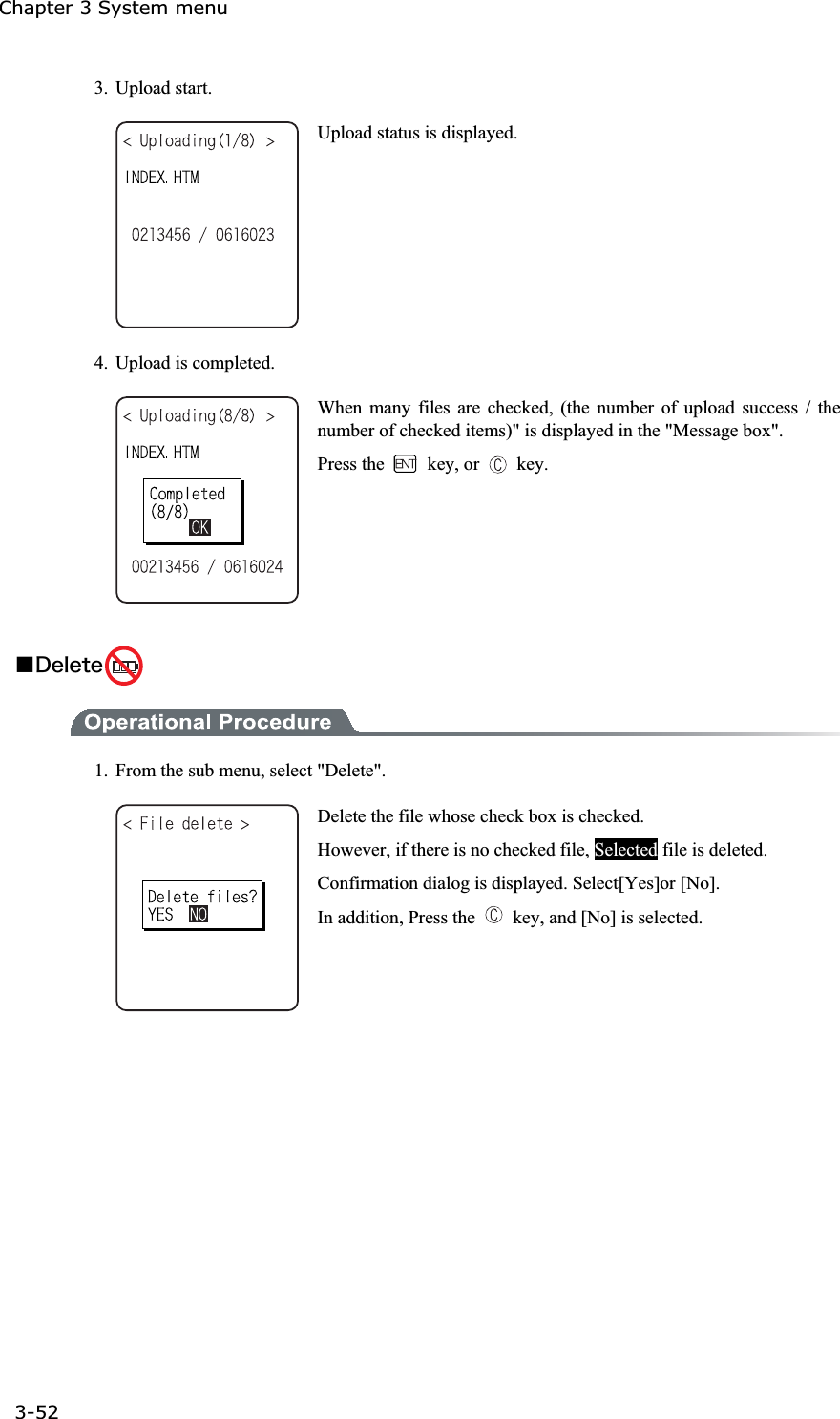 Chapter 3 System menu

3. Upload start.

< Uploading(1/8) >

INDEX.HTM

0213456 / 0616023

Upload status is displayed.

4. Upload is completed.

< Uploading(8/8) >

INDEX.HTM

Completed
(8/8)
OK

00213456 / 0616024

When many files are checked, (the number of upload success / the number of checked items)" is displayed in the "Message box".

Press the ENT key, or Ⓒ key.

■Delete

Operational Procedure

1. From the sub menu, select "Delete".

< File delete >

Delete files?
YES NO

Delete the file whose check box is checked.

However, if there is no checked file, Selected file is deleted.

Confirmation dialog is displayed. Select[Yes]or [No].

In addition, Press the Ⓒ key, and [No] is selected.

3-52