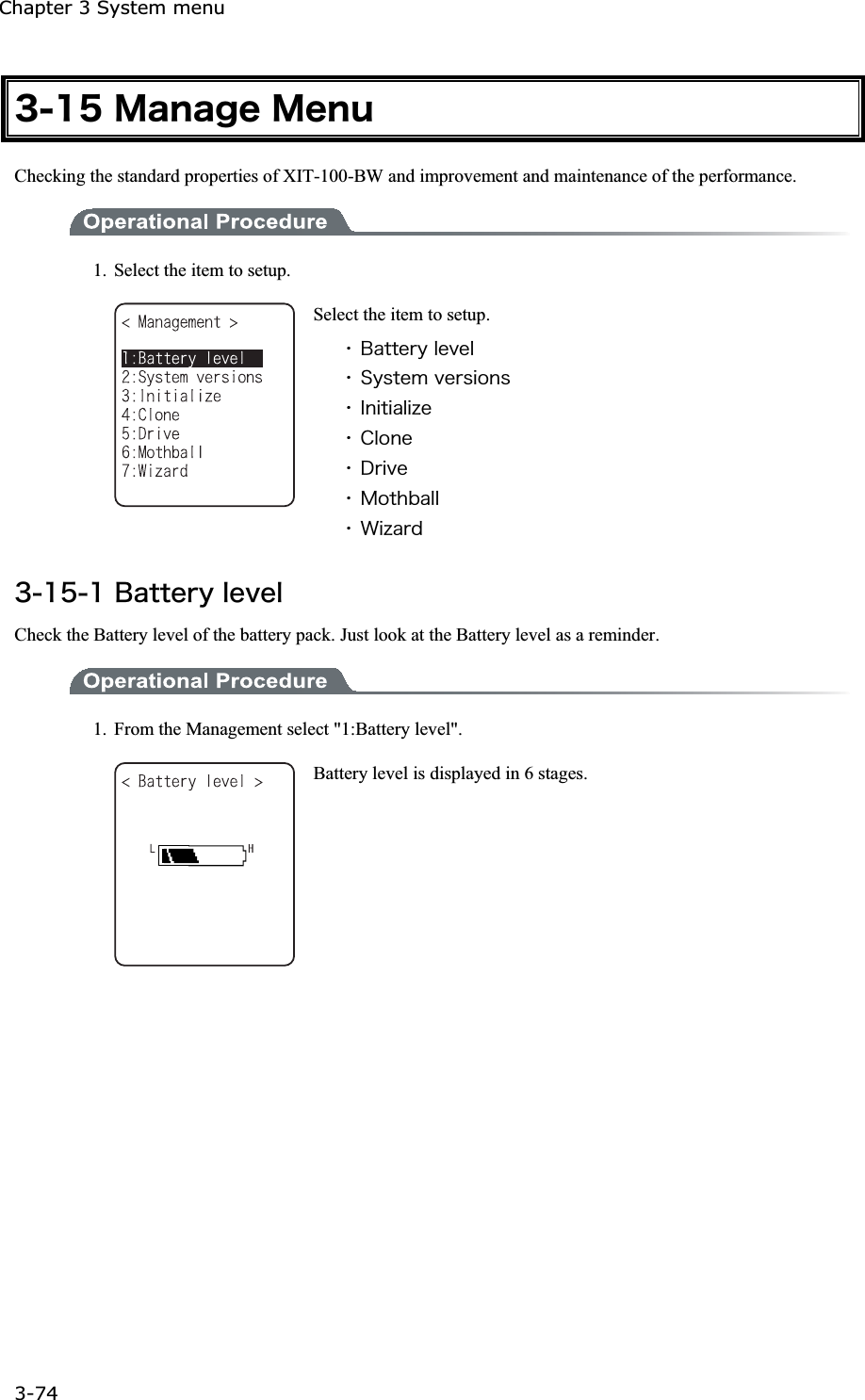 Chapter 3 System menu

3-15 Manage Menu

Checking the standard properties of XIT-100-BW and improvement and maintenance of the performance.

Operational Procedure

1. Select the item to setup.

< Management >

1:Battery level
2:System versions
3:Initialize
4:Clone
5:Drive
6:Mothball
7:Wizard

Select the item to setup.

・Battery level
・System versions
・Initialize
・Clone
・Drive
・Mothball
・Wizard

3-15-1 Battery level

Check the Battery level of the battery pack. Just look at the Battery level as a reminder.

Operational Procedure

1. From the Management select "1:Battery level".

< Battery level >

L H

Battery level is displayed in 6 stages.

3-74