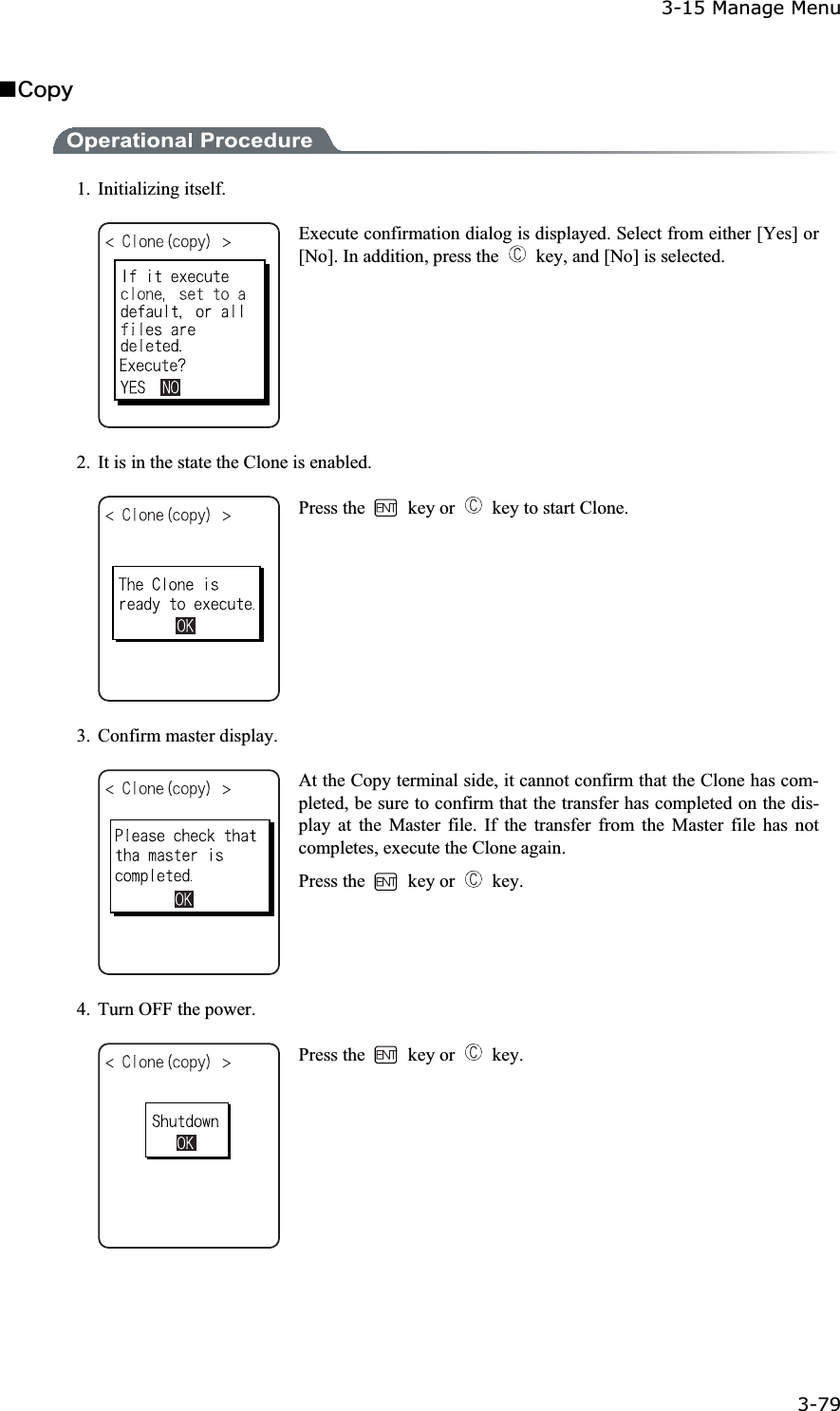 3-15 Manage Menu

■Copy

Operational Procedure

1. Initializing itself.

< Clone(copy) >

If it execute clone, set to a default, or all files are deleted.
Execute?
YES NO

Execute confirmation dialog is displayed. Select from either [Yes] or [No]. In addition, press the Ⓒ key, and [No] is selected.

2. It is in the state the Clone is enabled.

< Clone(copy) >

The Clone is ready to execute.
OK

Press the ENT key or Ⓒ key to start Clone.

3. Confirm master display.

< Clone(copy) >

Please check that tha master is completed.
OK

At the Copy terminal side, it cannot confirm that the Clone has completed, be sure to confirm that the transfer has completed on the display at the Master file. If the transfer from the Master file has not completes, execute the Clone again.

Press the ENT key or Ⓒ key.

4. Turn OFF the power.

< Clone(copy) >

Shutdown
OK

Press the ENT key or Ⓒ key.

3-79