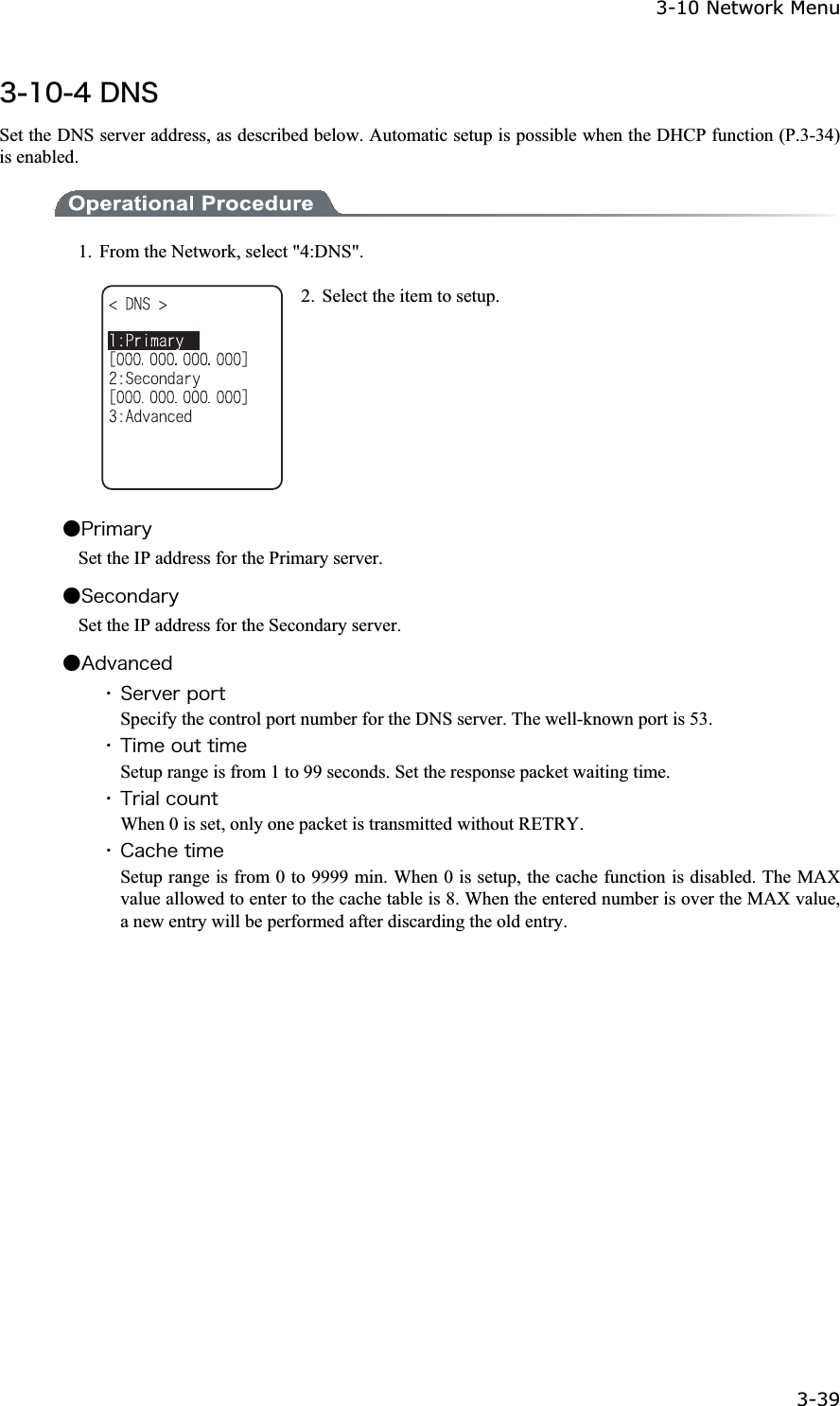 3-10 Network Menu

3-10-4 DNS

Set the DNS server address, as described below. Automatic setup is possible when the DHCP function (P.3-34) is enabled.

Operational Procedure

1. From the Network, select "4:DNS".

< DNS >

1:Primary
[000.000.000.000]
2:Secondary
[000.000.000.000]
3:Advanced

2. Select the item to setup.

●Primary

Set the IP address for the Primary server.

●Secondary

Set the IP address for the Secondary server.

●Advanced

・Server port

Specify the control port number for the DNS server. The well-known port is 53.

・Time out time

Setup range is from 1 to 99 seconds. Set the response packet waiting time.

・Trial count

When 0 is set, only one packet is transmitted without RETRY.

・Cache time

Setup range is from 0 to 9999 min. When 0 is setup, the cache function is disabled. The MAX value allowed to enter to the cache table is 8. When the entered number is over the MAX value, a new entry will be performed after discarding the old entry.

3-39