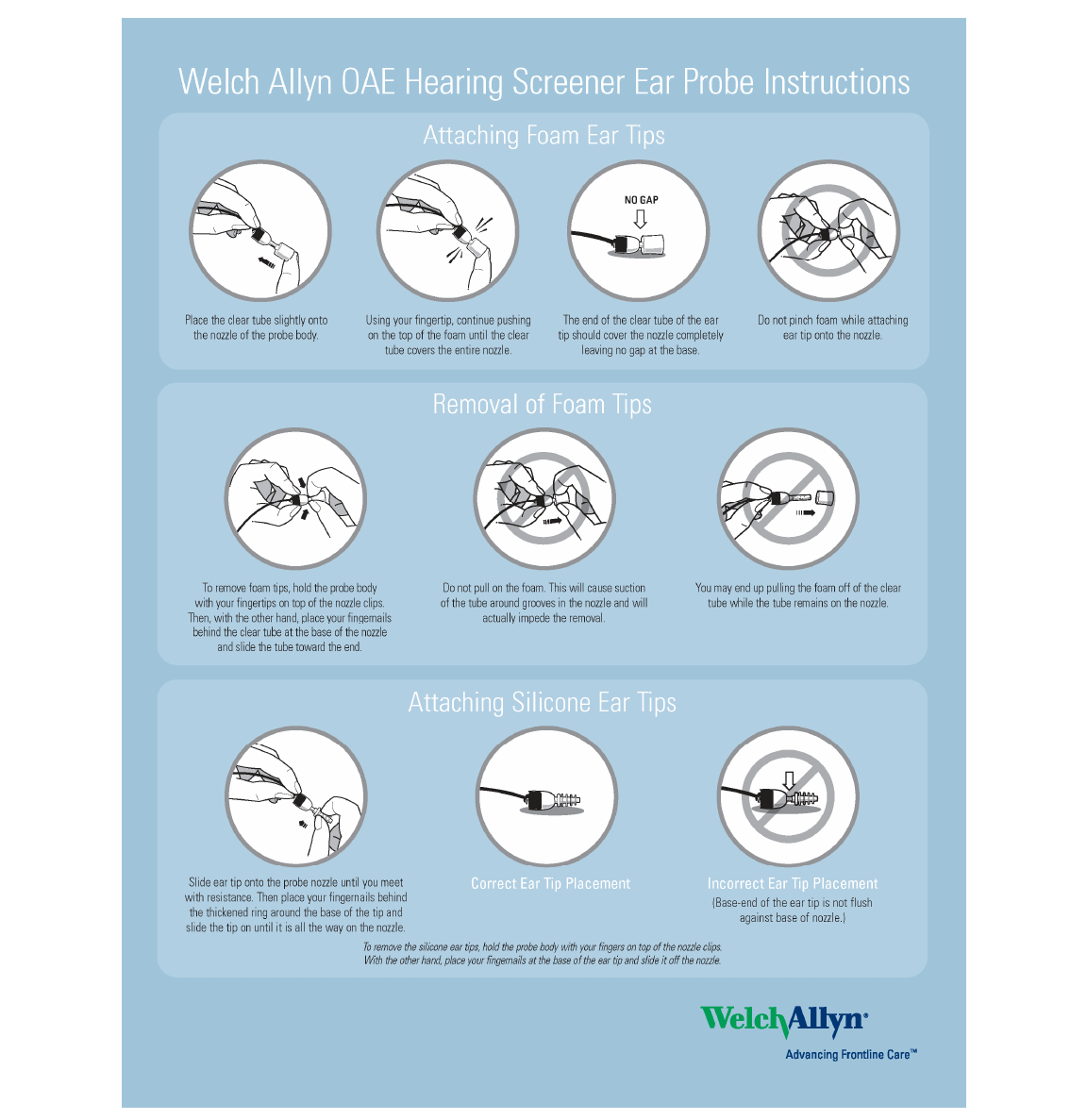 Welch Allyn OAE Hearing Screener Ear Probe Instructions

Attaching Foam Ear Tips

Place the clear tube slightly onto the nozzle of the probe body.

Using your fingertip, continue pushing on the top of the foam until the clear tube covers the entire nozzle.

NO GAP

The end of the clear tube of the ear tip should cover the nozzle completely leaving no gap at the base.

Do not pinch foam while attaching ear tip onto the nozzle.

Removal of Foam Tips

To remove foam tips, hold the probe body with your fingertips on top of the nozzle clips. Then, with the other hand, place your fingernails behind the clear tube at the base of the nozzle and slide the tube toward the end.

Do not pull on the foam. This will cause suction of the tube around grooves in the nozzle and will actually impede the removal.

You may end up pulling the foam off of the clear tube while the tube remains on the nozzle.

Attaching Silicone Ear Tips

Slide ear tip onto the probe nozzle until you meet with resistance. Then place your fingernails behind the thickened ring around the base of the tip and slide the tip on until it is all the way on the nozzle.

Correct Ear Tip Placement

Incorrect Ear Tip Placement
(Base-end of the ear tip is not flush against base of nozzle.)

To remove the silicone ear tips, hold the probe body with your fingers on top of the nozzle clips. With the other hand, place your fingernails at the base of the ear tip and slide it off the nozzle.

WelchAllyn®
Advancing Frontline Care™