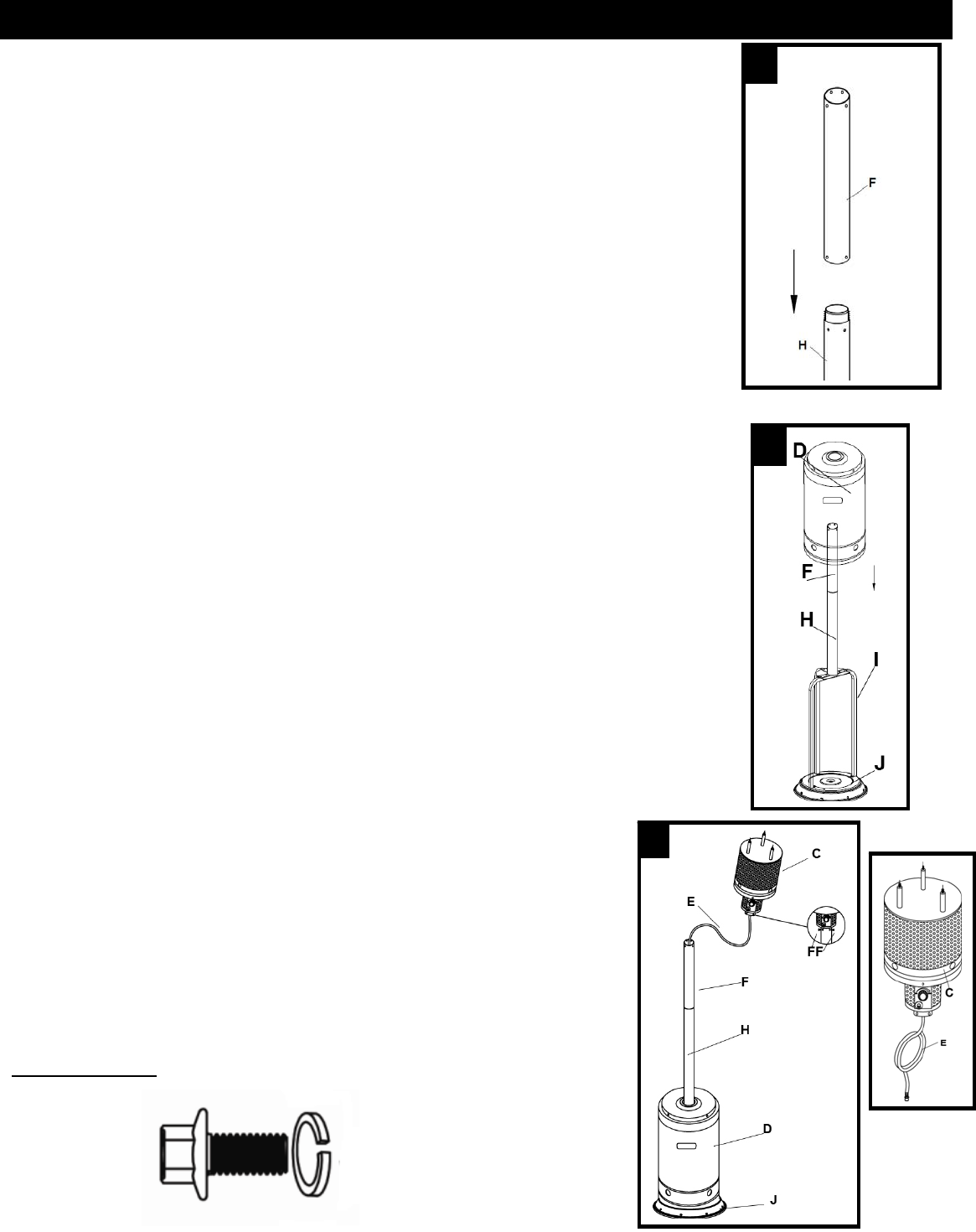 F

H

D

F

H

I

J

C

E

FF

F

H

D

J

C

E