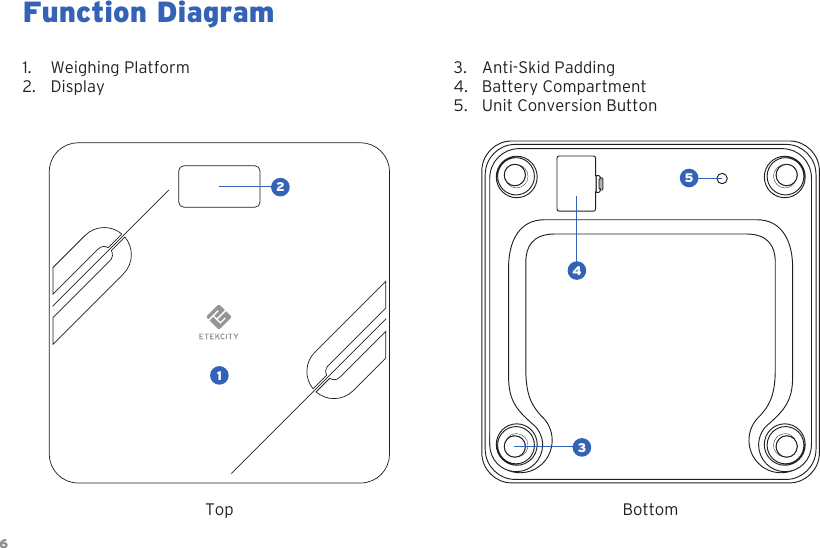 Function Diagram

1. Weighing Platform
2. Display

3. Anti-Skid Padding
4. Battery Compartment
5. Unit Conversion Button

2

ETEKCITY

1

Top

5

4

3

Bottom

6