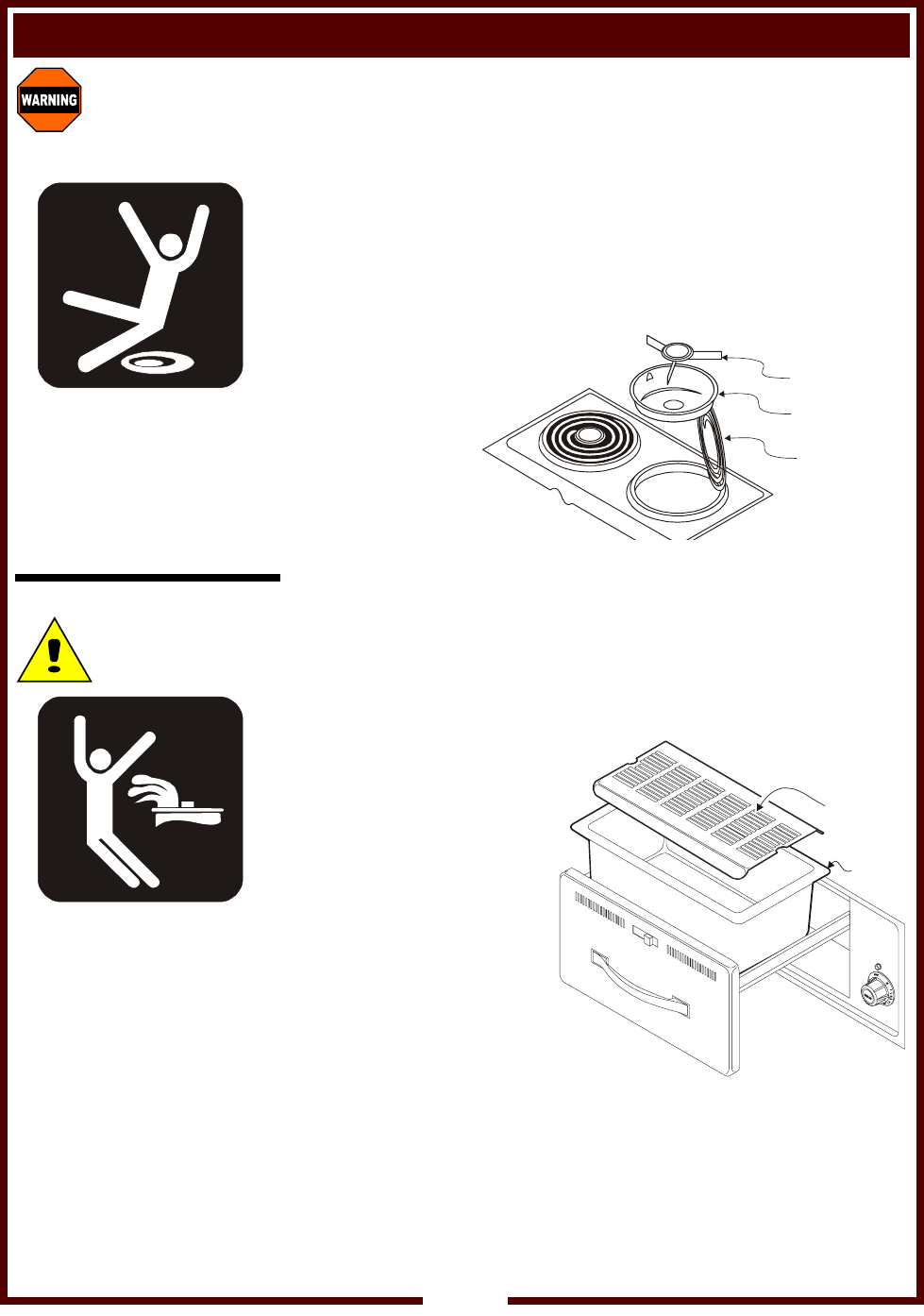 WARNING