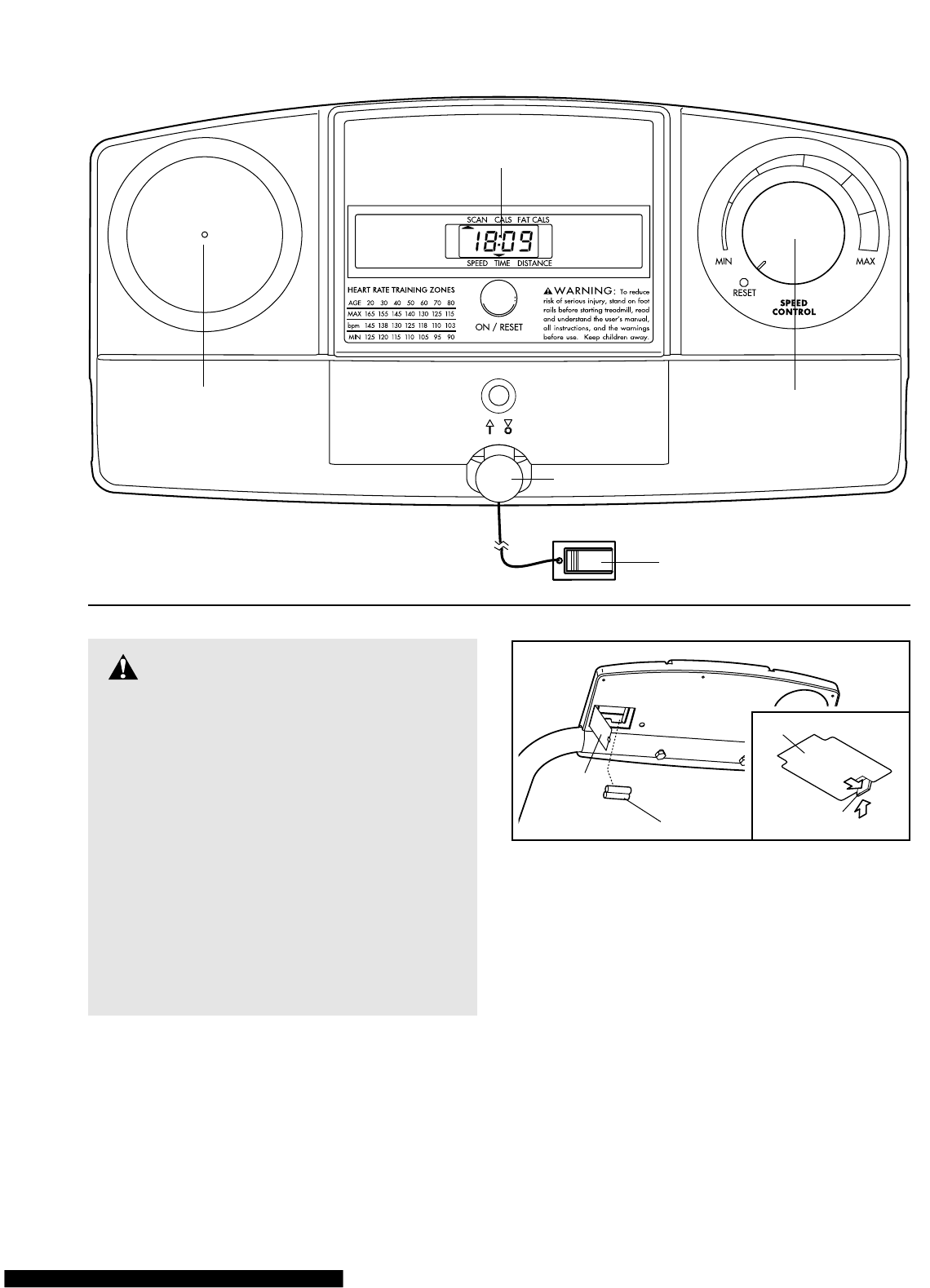 SCAN CALS FAT CALS

18:09

SPEED TIME DISTANCE

HEART RATE TRAINING ZONES

| AGE | 20 | 30 | 40 | 50 | 60 | 70 | 80 |
|---|---|---|---|---|---|---|---|
| MAX | 165 | 155 | 145 | 140 | 130 | 125 | 115 |
| bpm | 145 | 138 | 130 | 125 | 118 | 110 | 103 |
| MIN | 125 | 120 | 115 | 110 | 105 | 95 | 90 |

ON / RESET

WARNING: To reduce risk of serious injury, stand on foot rails before starting treadmill, read and understand the user's manual, all instructions, and the warnings before use. Keep children away.

MIN

MAX

RESET

SPEED CONTROL