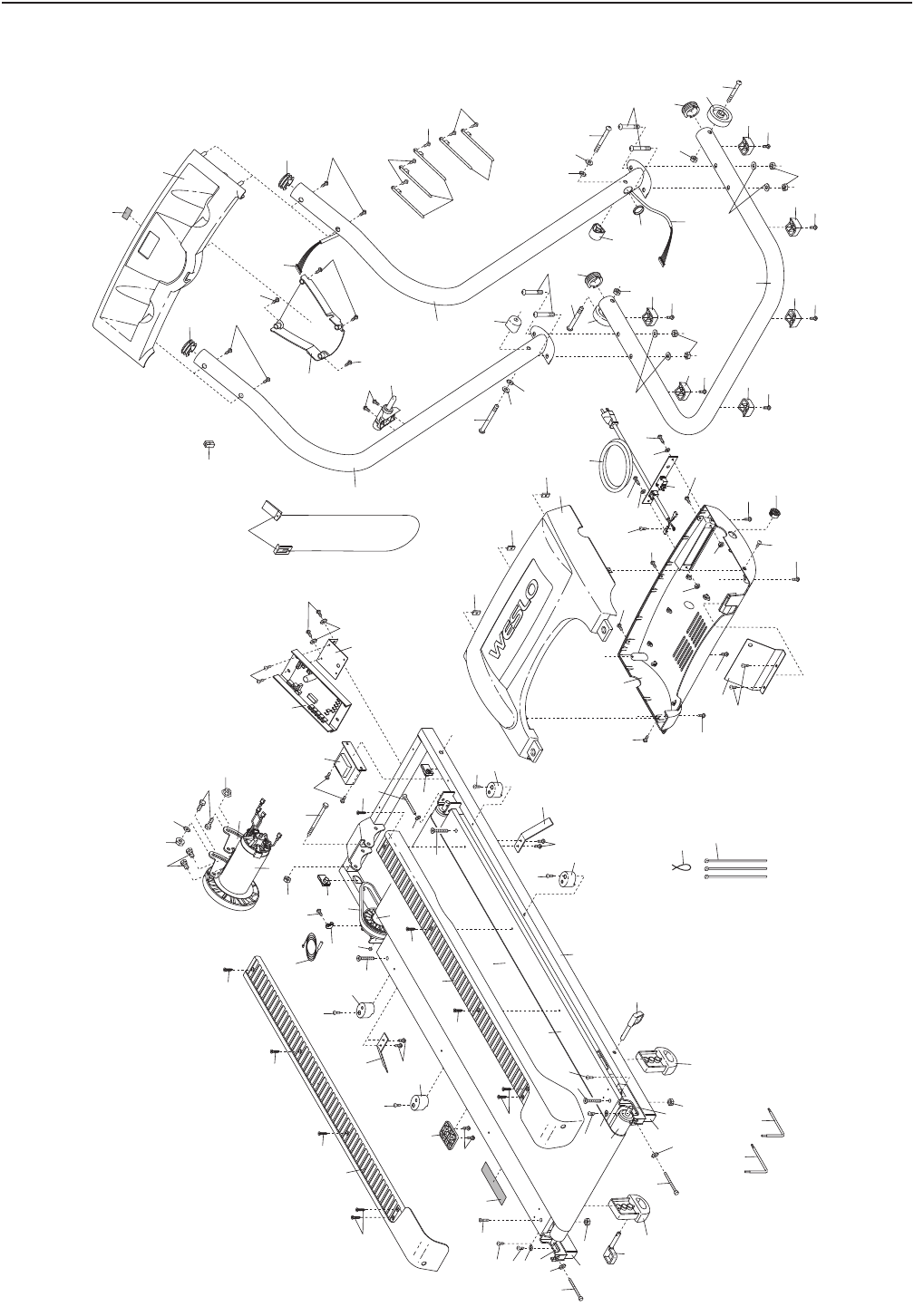 WESLO