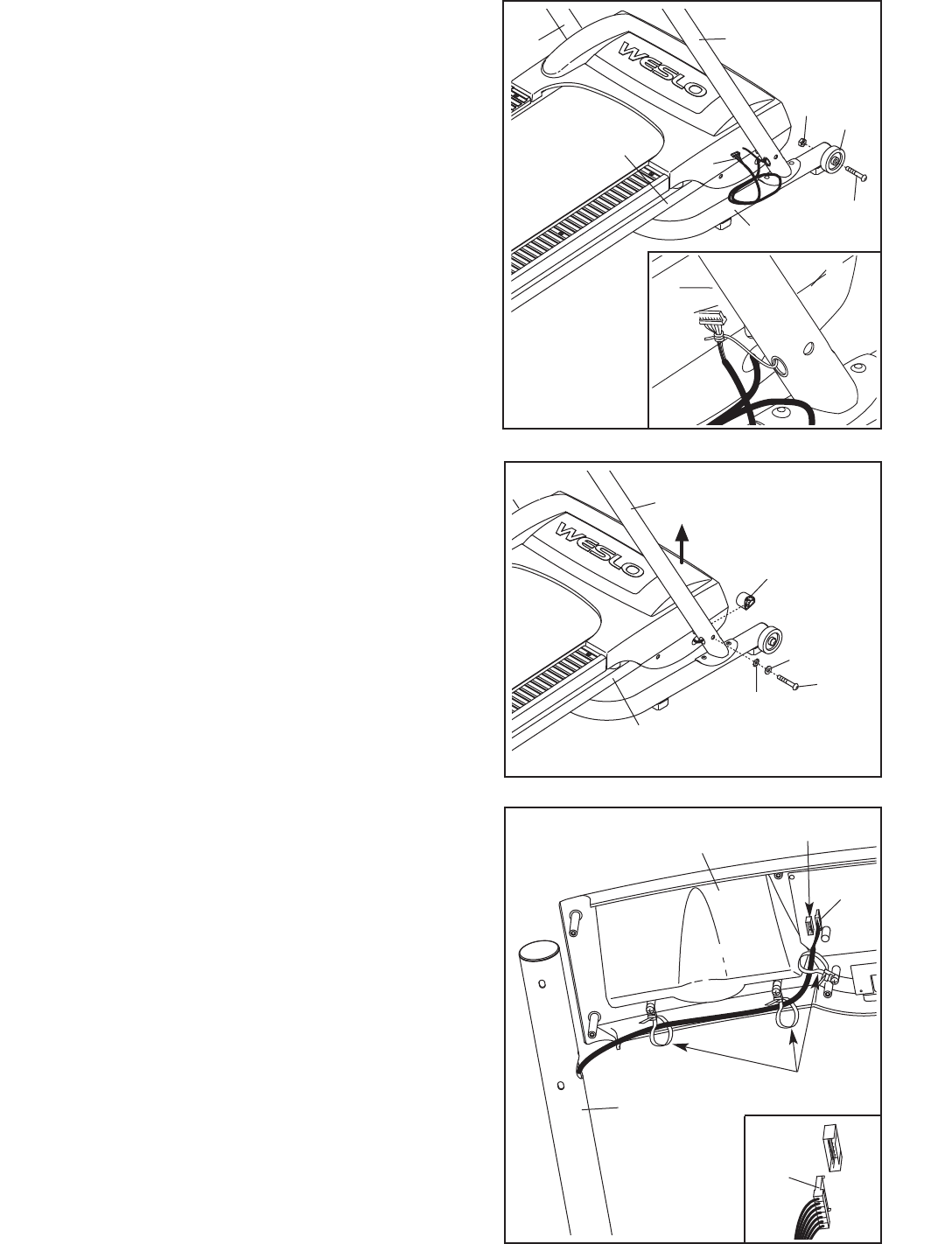 WESLO

WESLO