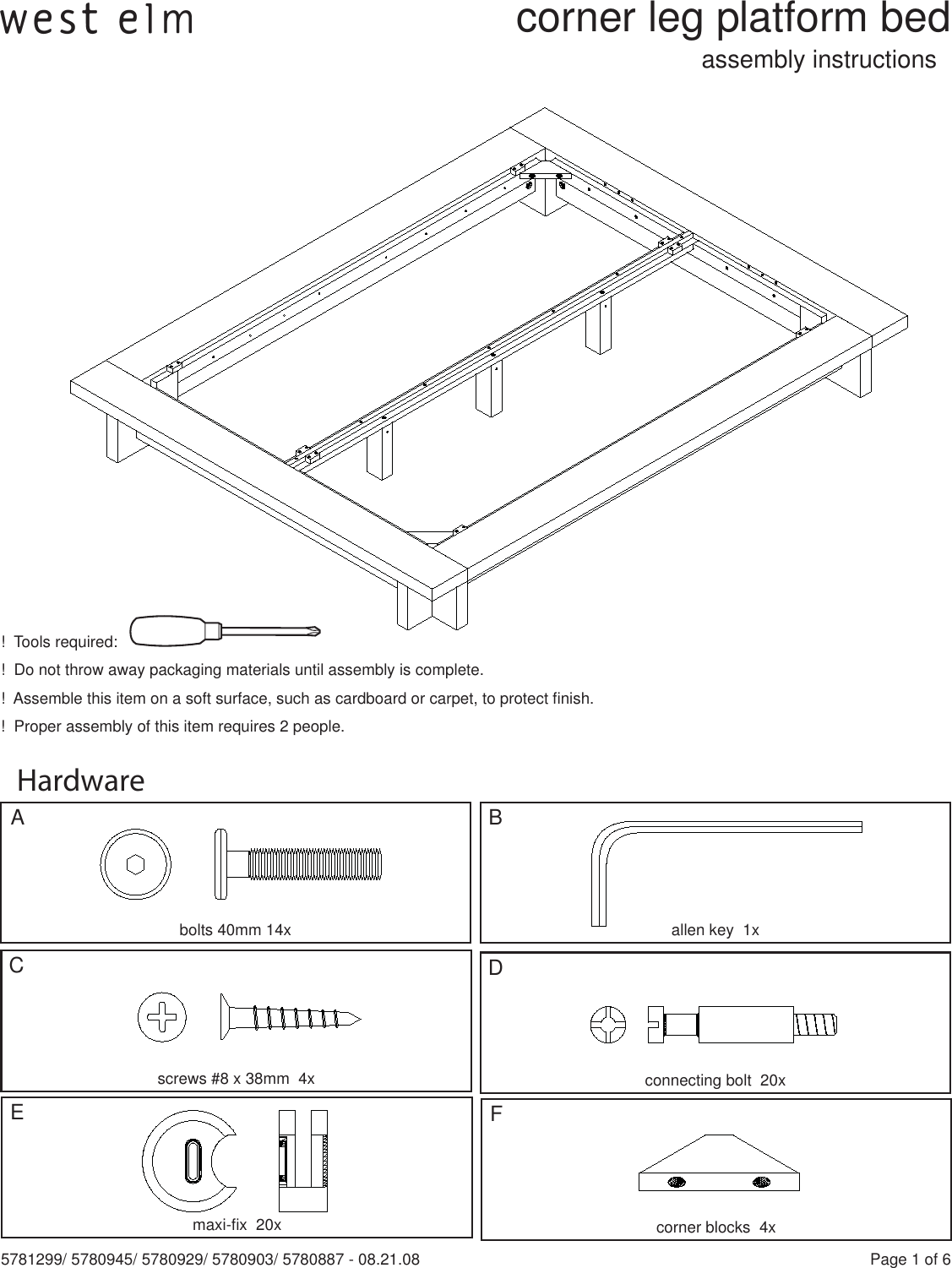 west elm

corner leg platform bed
assembly instructions

! Tools required:

! Do not throw away packaging materials until assembly is complete.

! Assemble this item on a soft surface, such as cardboard or carpet, to protect finish.

! Proper assembly of this item requires 2 people.

Hardware

A
bolts 40mm 14x

B
allen key 1x

C
screws #8 x 38mm 4x

D
connecting bolt 20x

E
maxi-fix 20x

F
corner blocks 4x

5781299/ 5780945/ 5780929/ 5780903/ 5780887 - 08.21.08

Page 1 of 6