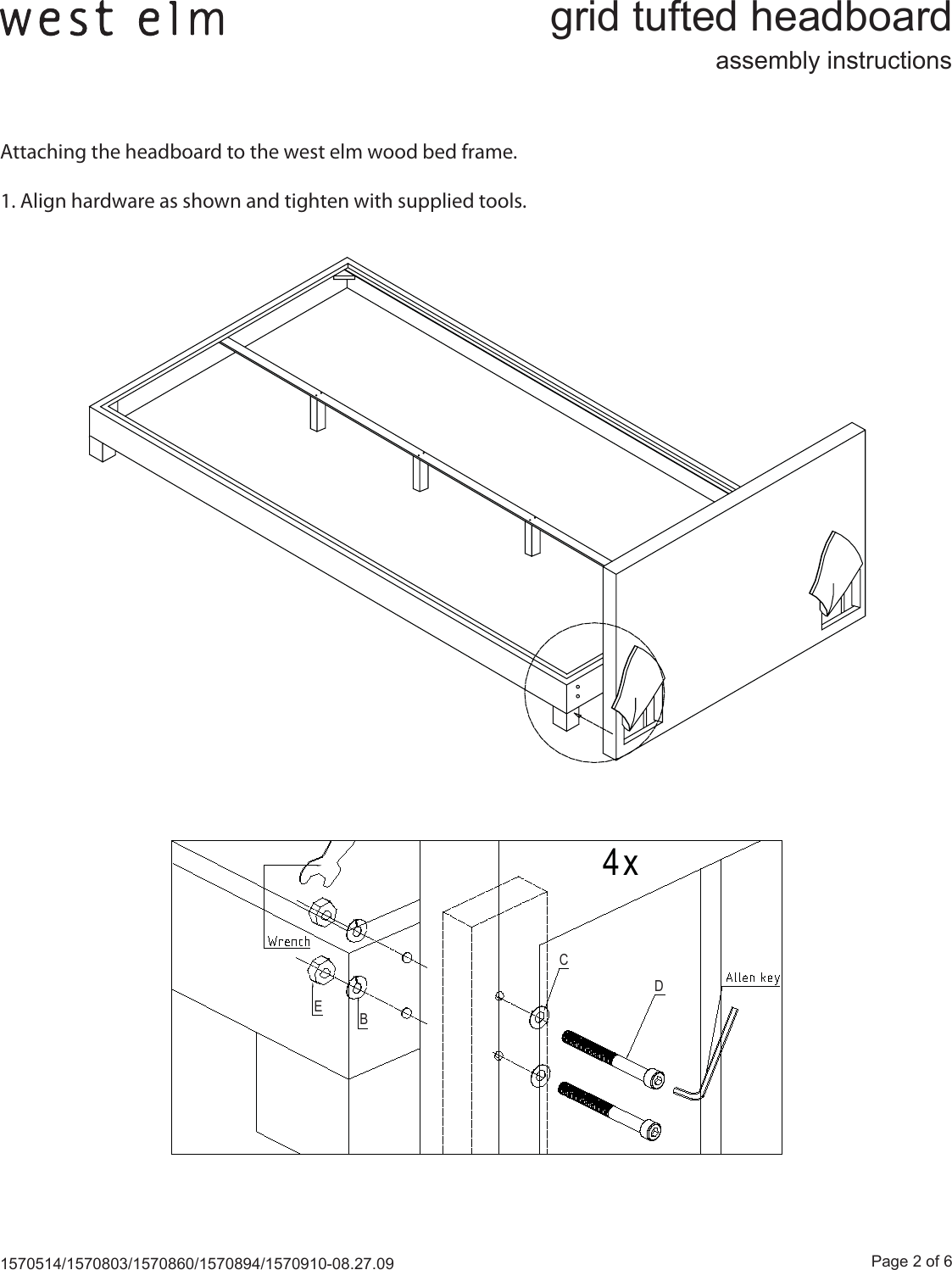 west elm

grid tufted headboard
assembly instructions

Attaching the headboard to the west elm wood bed frame.

1. Align hardware as shown and tighten with supplied tools.

4x

Wrench

E

B

C

D

Allen key

1570514/1570803/1570860/1570894/1570910-08.27.09

Page 2 of 6