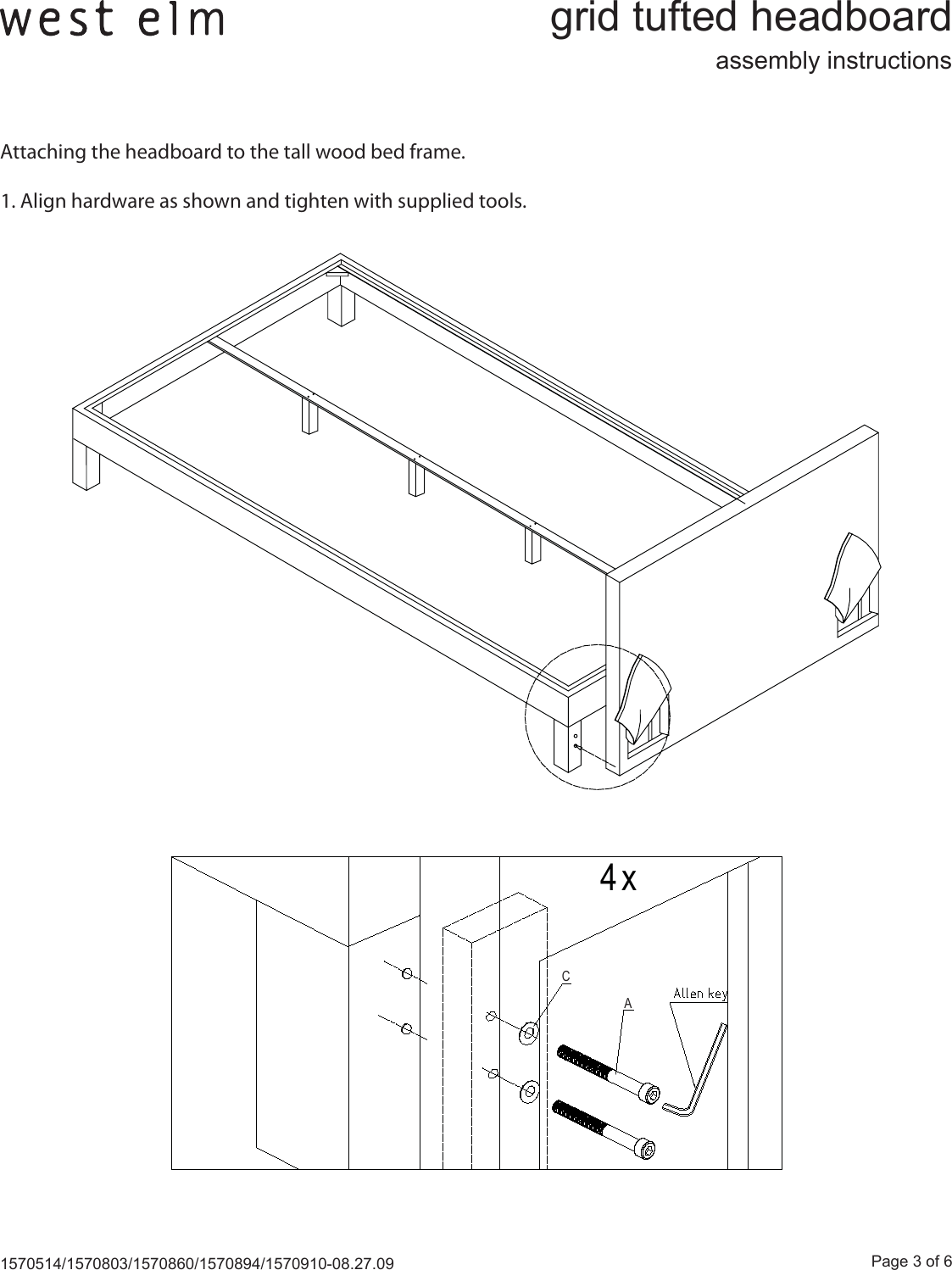 west elm

grid tufted headboard
assembly instructions

Attaching the headboard to the tall wood bed frame.

1. Align hardware as shown and tighten with supplied tools.

4x

C

A

Allen key

1570514/1570803/1570860/1570894/1570910-08.27.09

Page 3 of 6