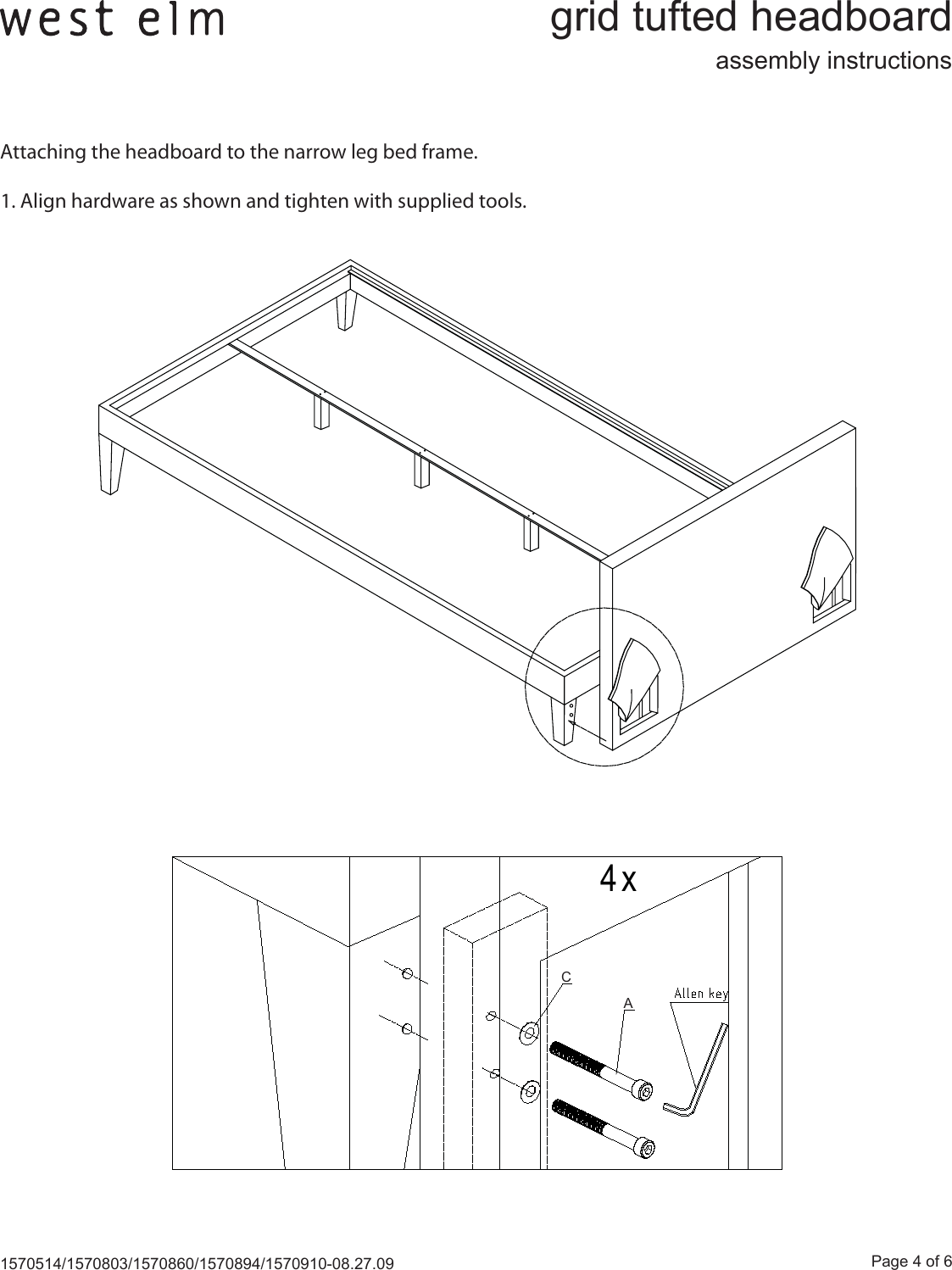 west elm

grid tufted headboard

assembly instructions

Attaching the headboard to the narrow leg bed frame.

1. Align hardware as shown and tighten with supplied tools.

4x

C

A

Allen key

1570514/1570803/1570860/1570894/1570910-08.27.09

Page 4 of 6