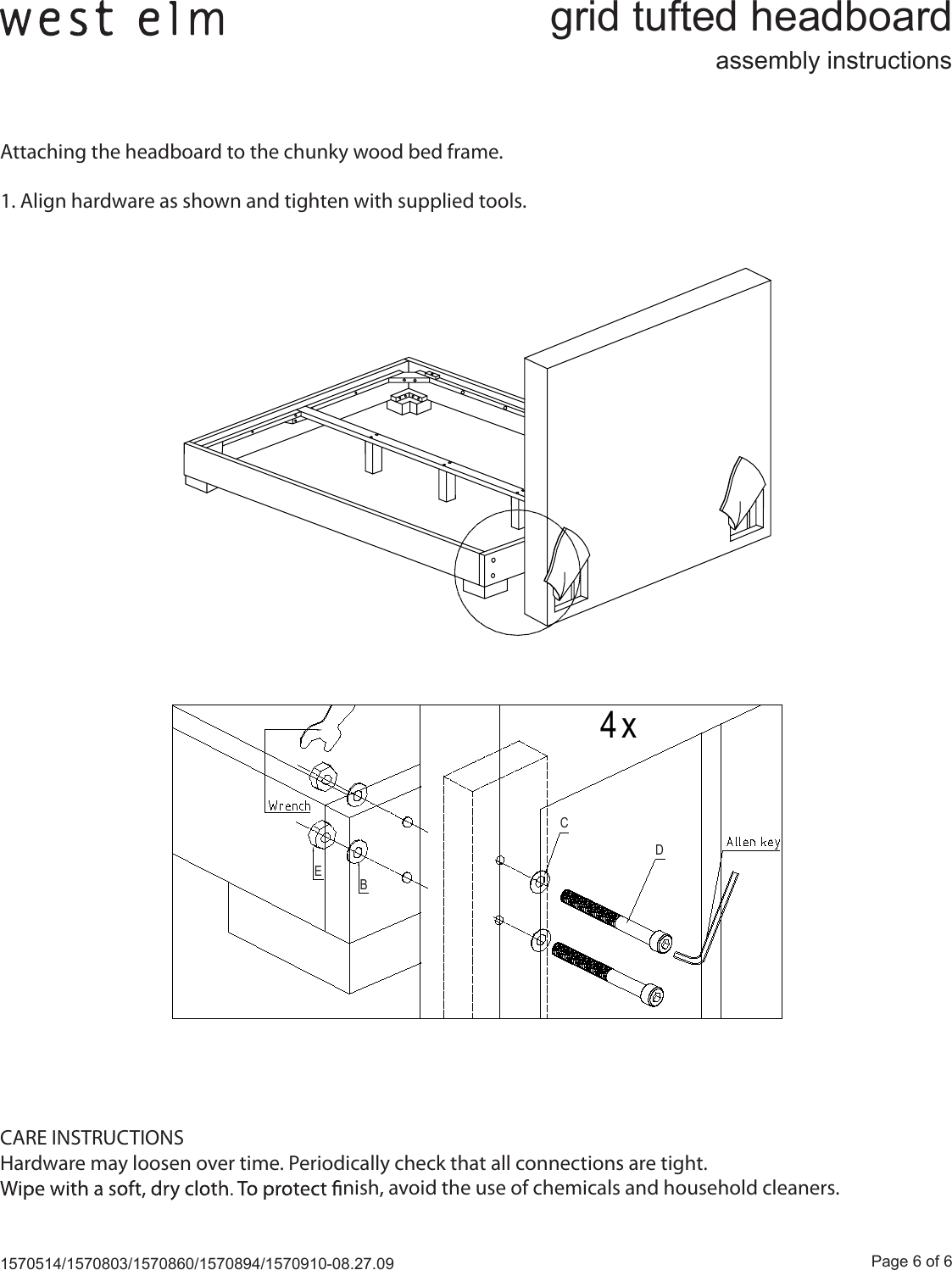 west elm

grid tufted headboard

assembly instructions

Attaching the headboard to the chunky wood bed frame.

1. Align hardware as shown and tighten with supplied tools.

4x

Wrench

E

B

C

D

Allen key

CARE INSTRUCTIONS
Hardware may loosen over time. Periodically check that all connections are tight.
Wipe with a soft, dry cloth. To protect finish, avoid the use of chemicals and household cleaners.

1570514/1570803/1570860/1570894/1570910-08.27.09

Page 6 of 6