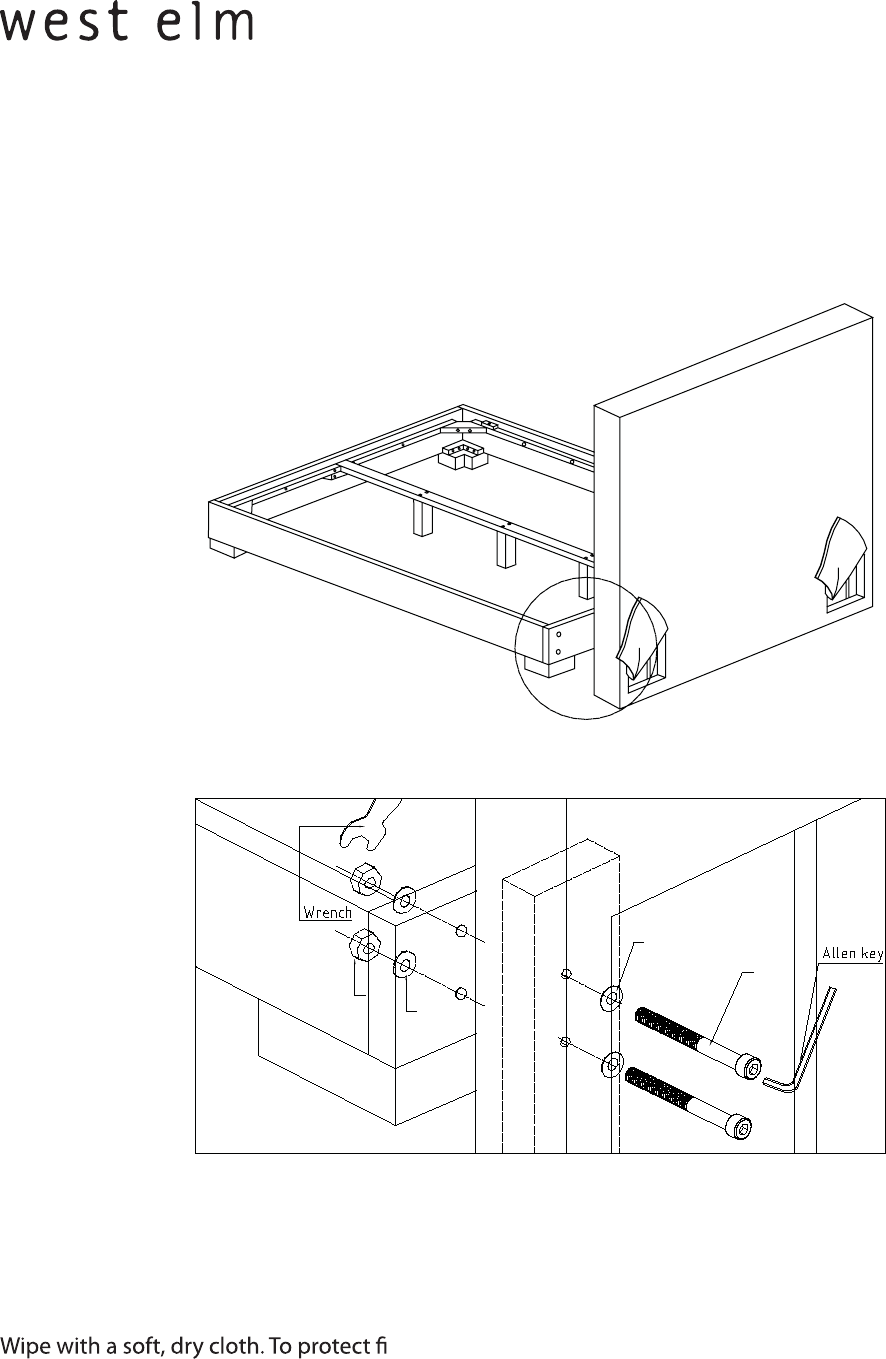 west elm

Wrench

Allen key

Wipe with a soft, dry cloth. To protect fi