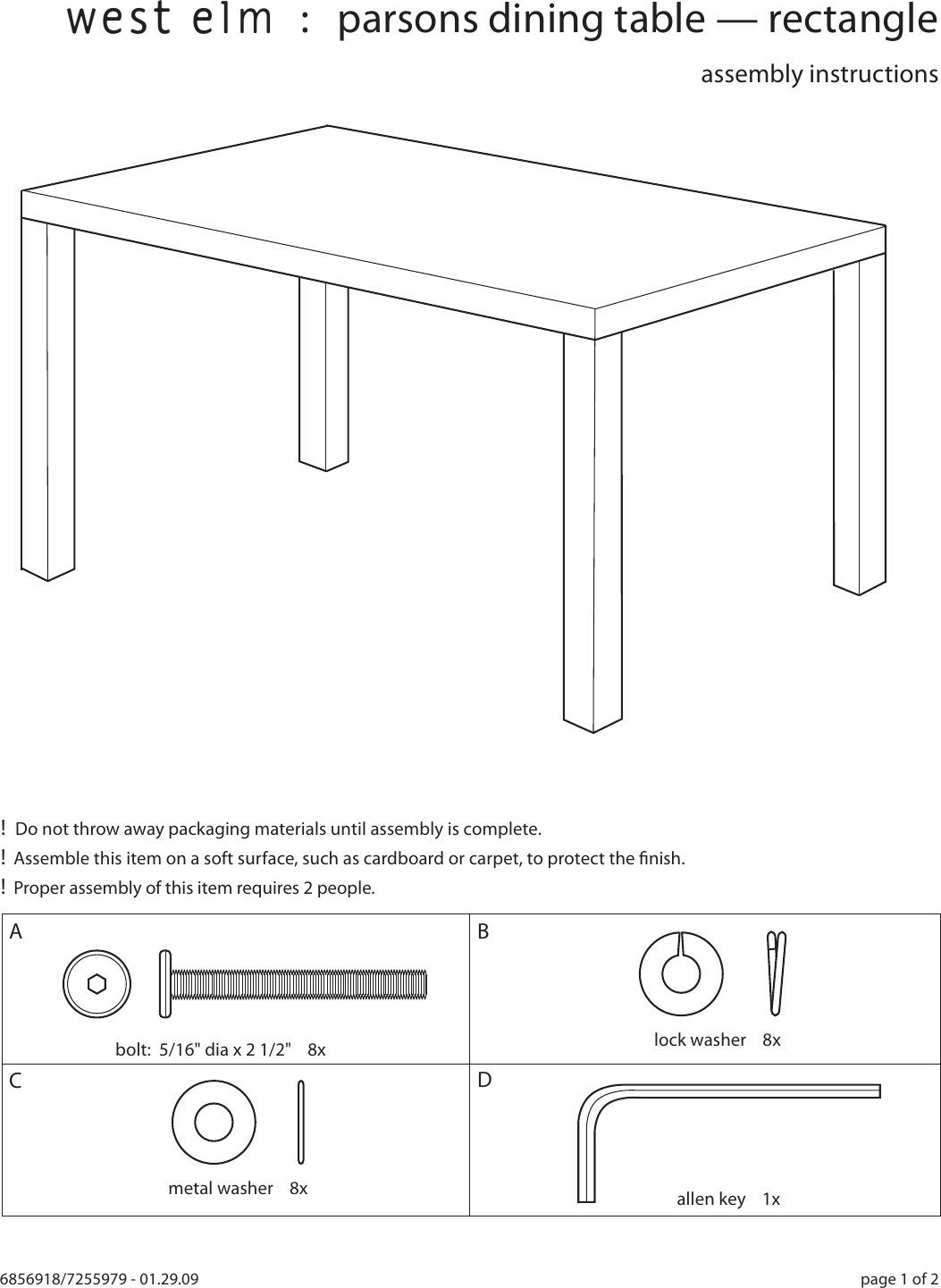 west elm : parsons dining table — rectangle

assembly instructions

! Do not throw away packaging materials until assembly is complete.
! Assemble this item on a soft surface, such as cardboard or carpet, to protect the finish.
! Proper assembly of this item requires 2 people.

| A bolt: 5/16" dia x 2 1/2" 8x | B lock washer 8x |
|---|---|
| C metal washer 8x | D allen key 1x |

6856918/7255979 - 01.29.09

page 1 of 2