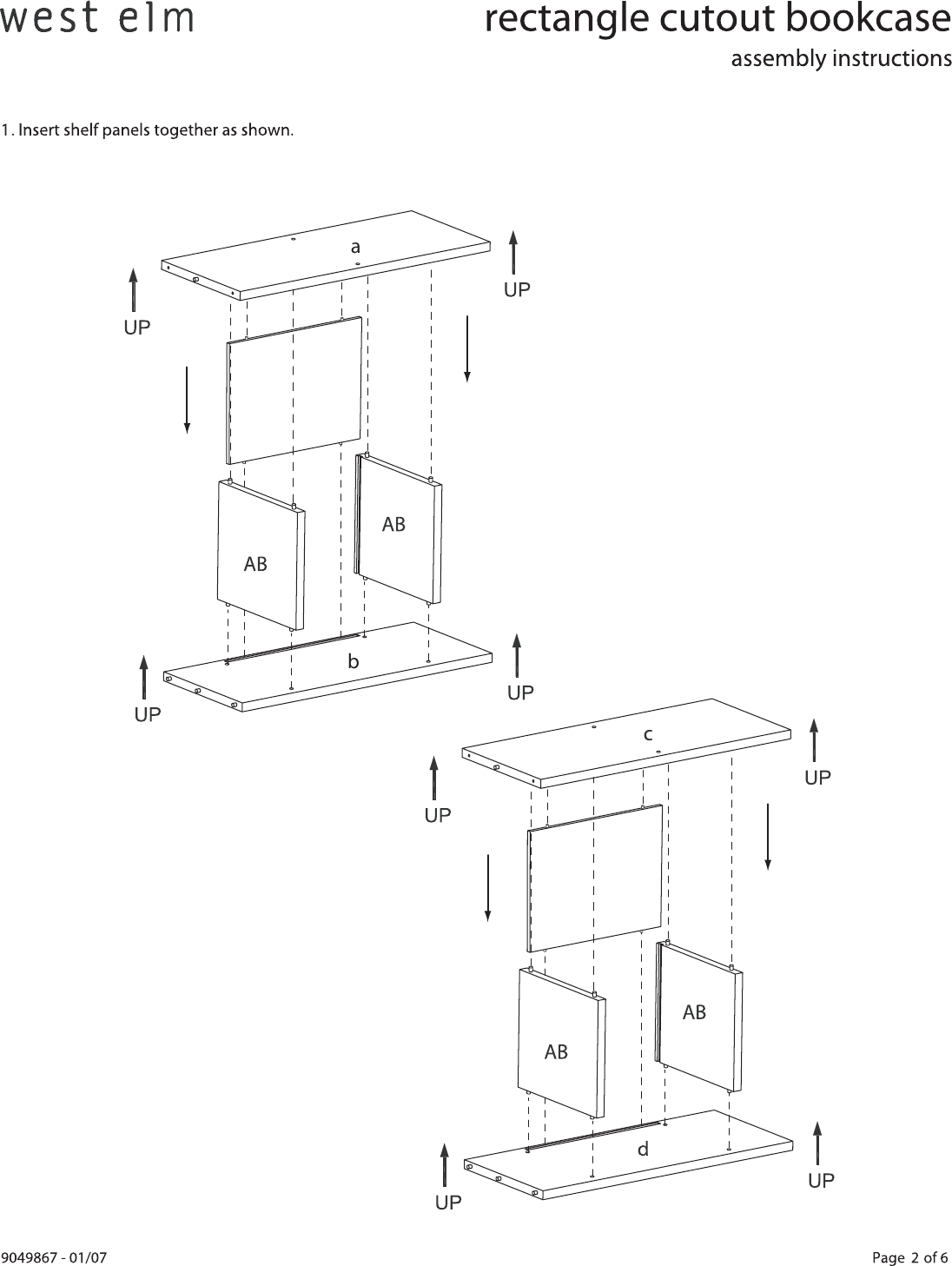 west elm

rectangle cutout bookcase

assembly instructions

1. Insert shelf panels together as shown.

a

UP

UP

AB

AB

b

UP

UP

c

UP

UP

AB

AB

d

UP

UP

9049867 - 01/07

Page 2 of 6