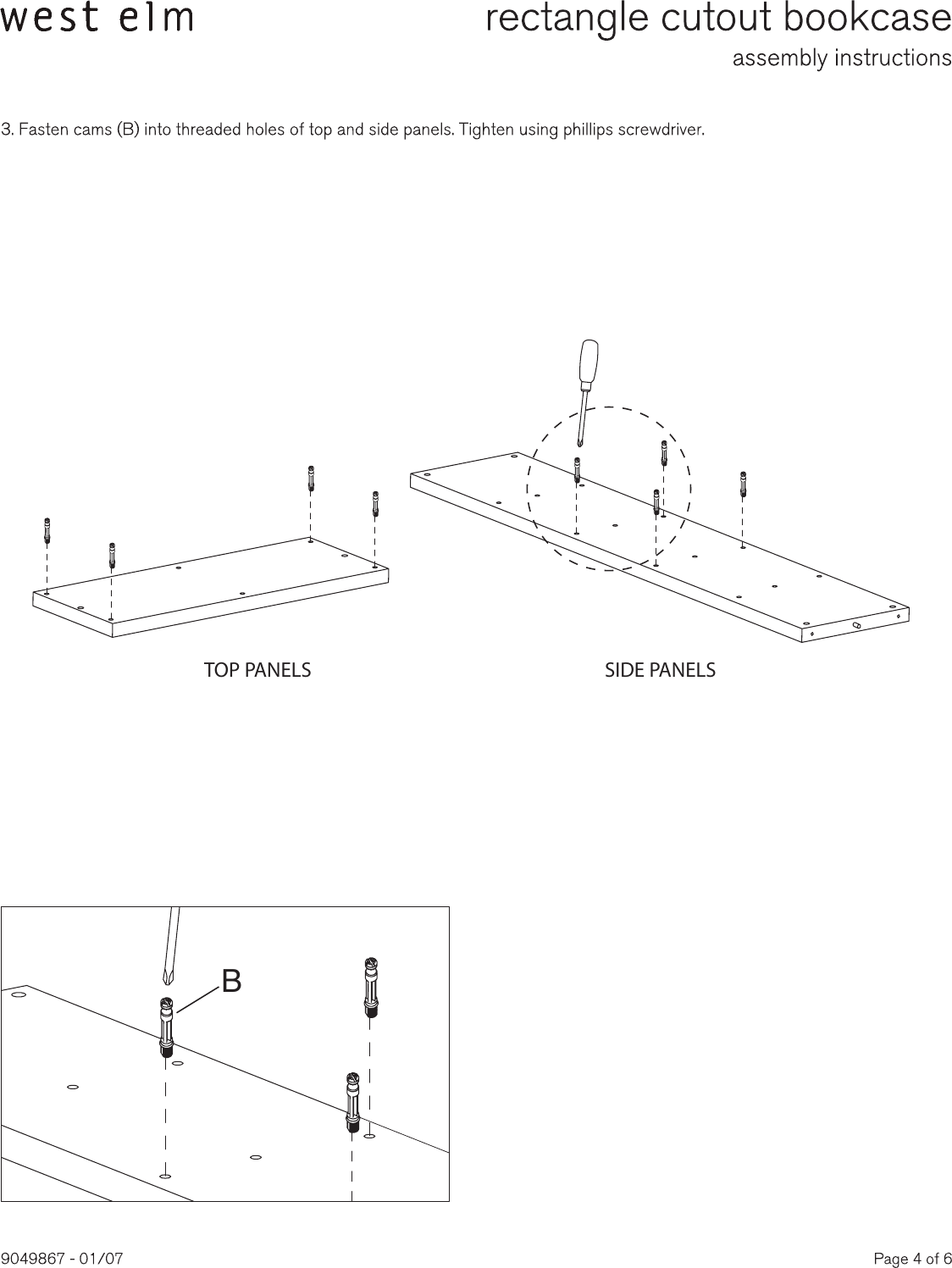 west elm

rectangle cutout bookcase
assembly instructions

3. Fasten cams (B) into threaded holes of top and side panels. Tighten using phillips screwdriver.

TOP PANELS

SIDE PANELS

B

9049867 - 01/07

Page 4 of 6