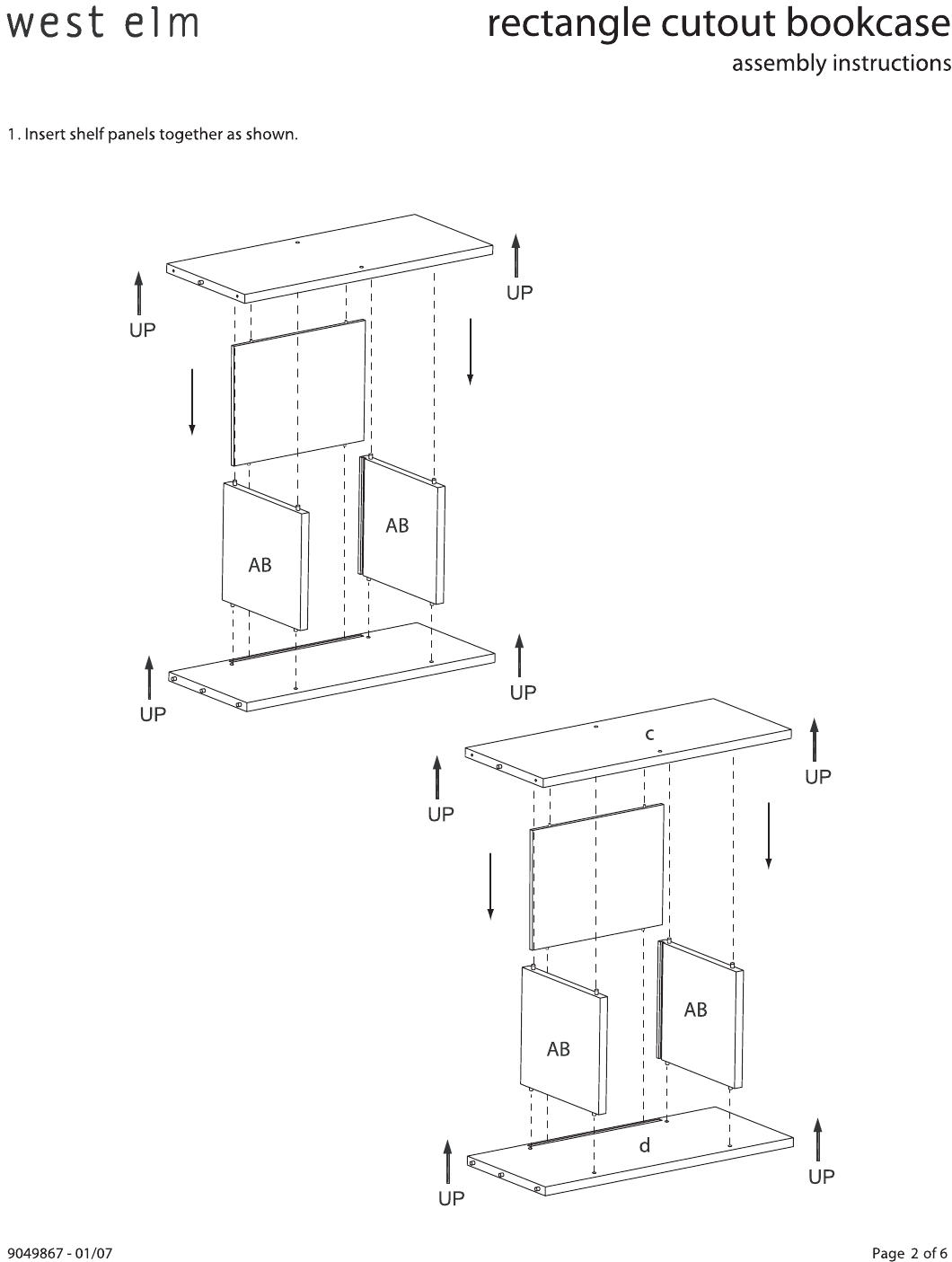 west elm

rectangle cutout bookcase
assembly instructions

1. Insert shelf panels together as shown.

UP

UP

AB

AB

UP

UP

c

UP

UP

AB

AB

d

UP

UP

9049867 - 01/07

Page 2 of 6