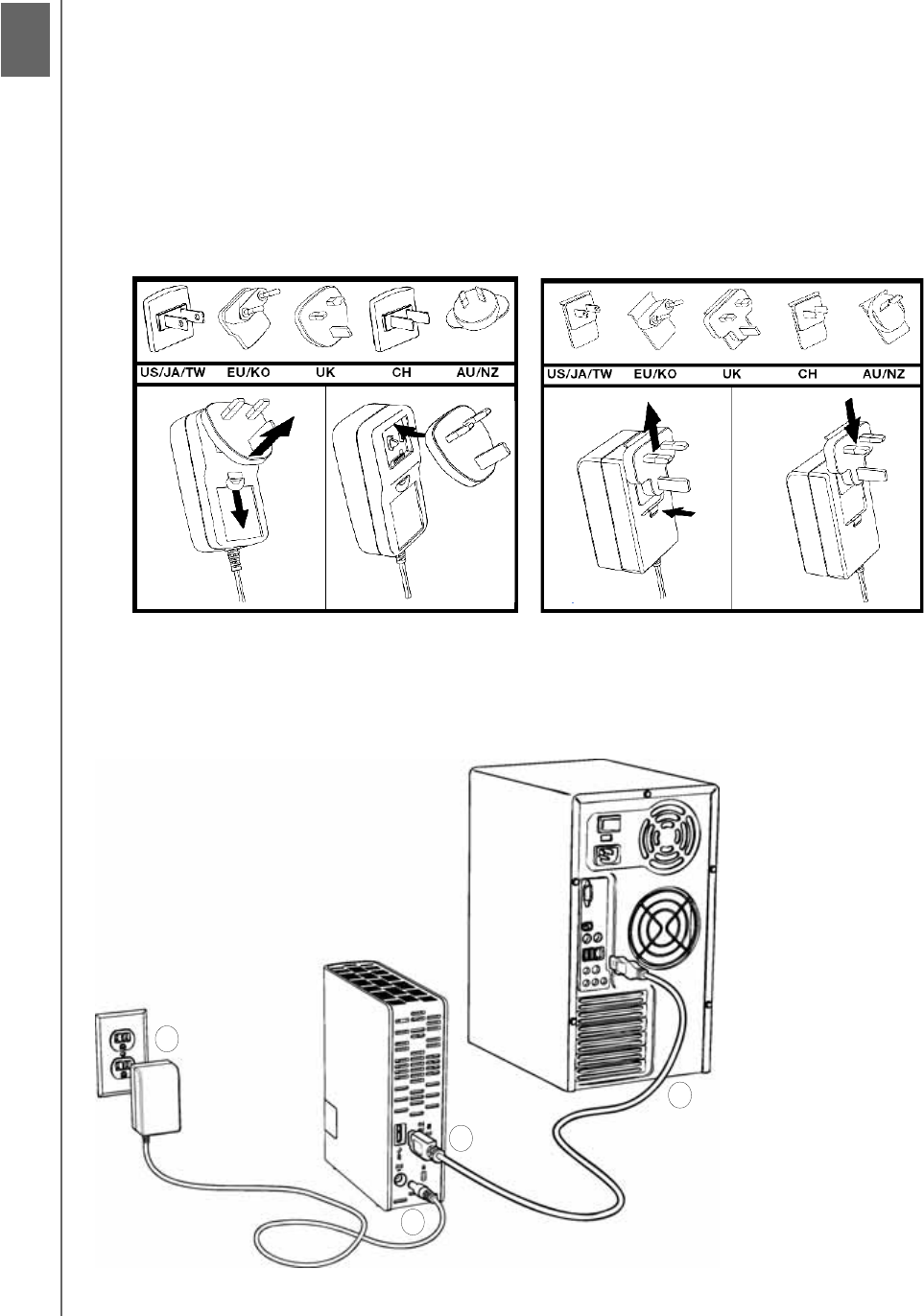 US/JA/TW EU/KO UK CH AU/NZ

US/JA/TW EU/KO UK CH AU/NZ