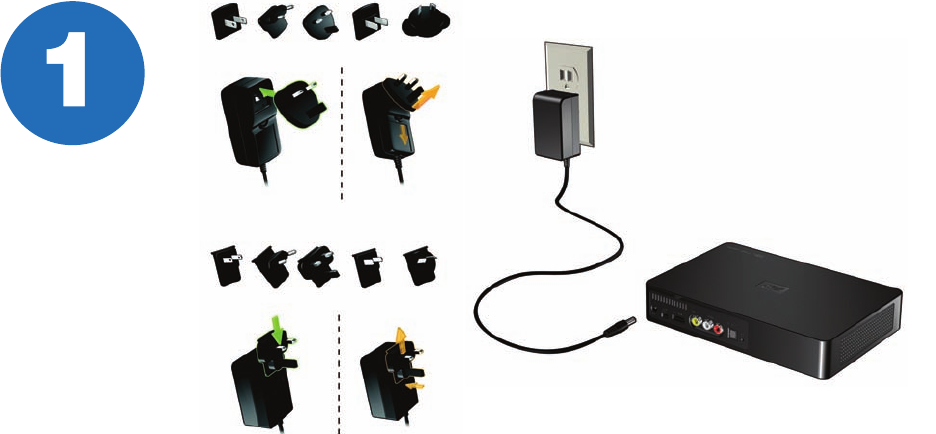 1