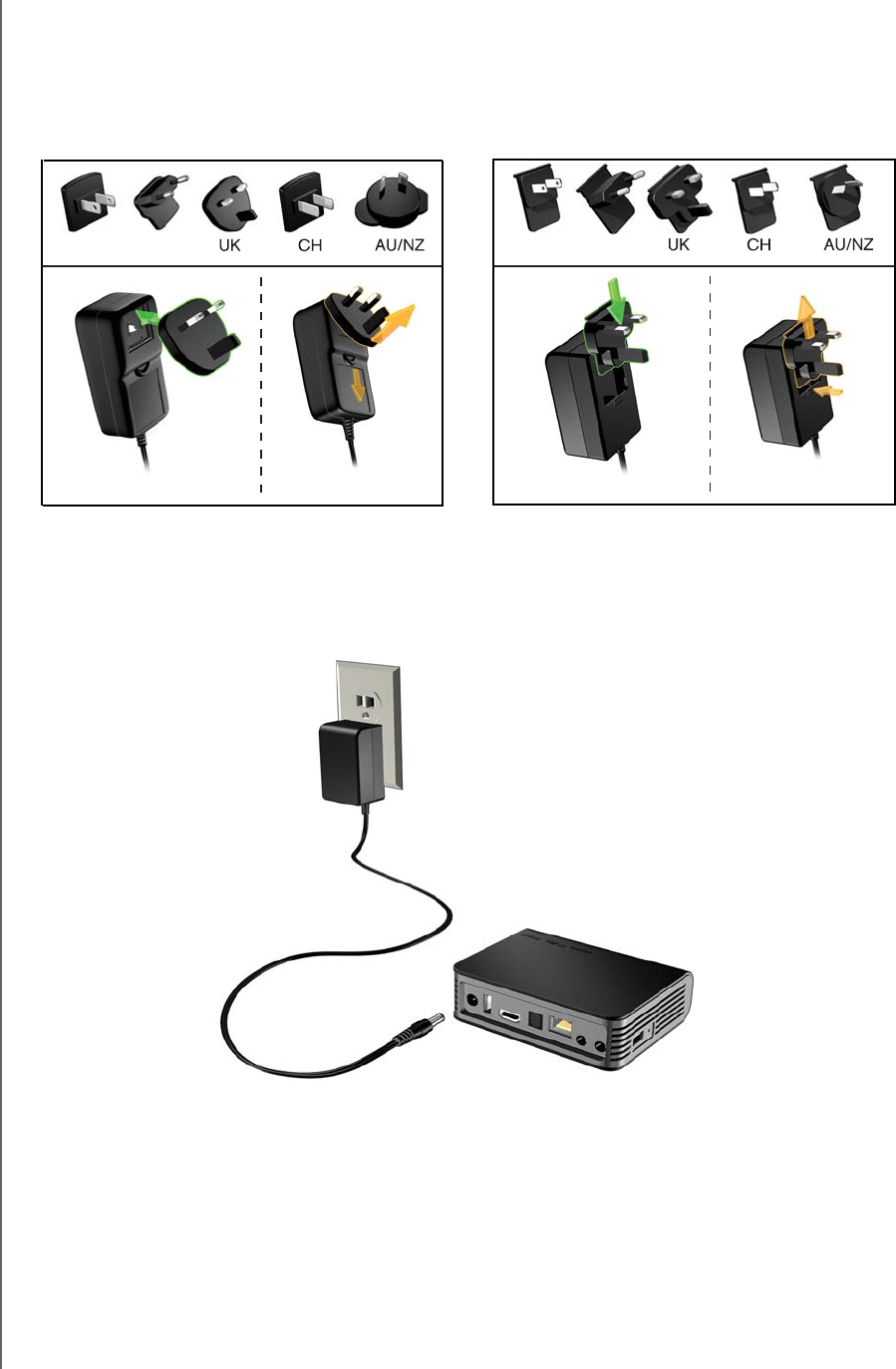 UK CH AU/NZ

UK CH AU/NZ