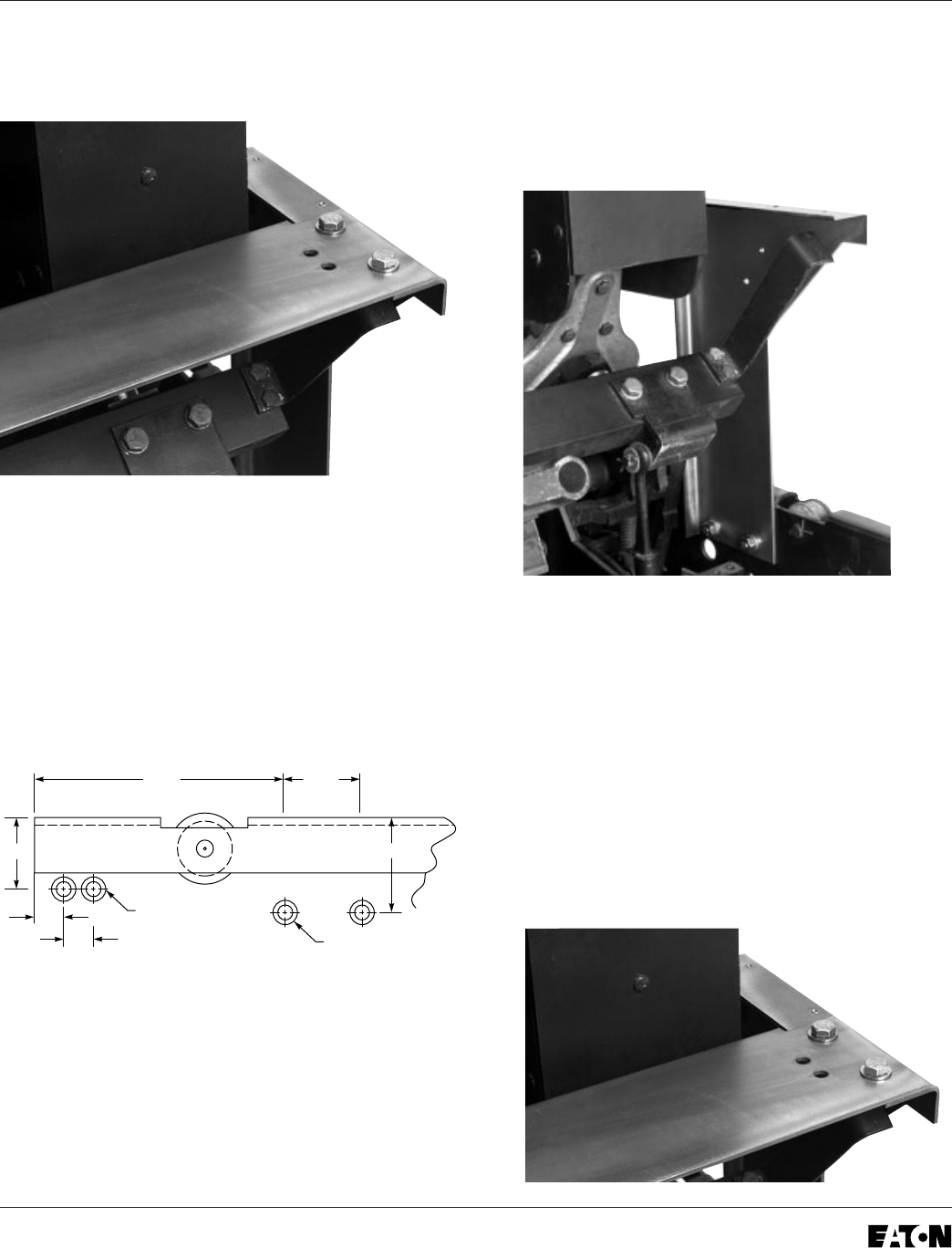 EATON