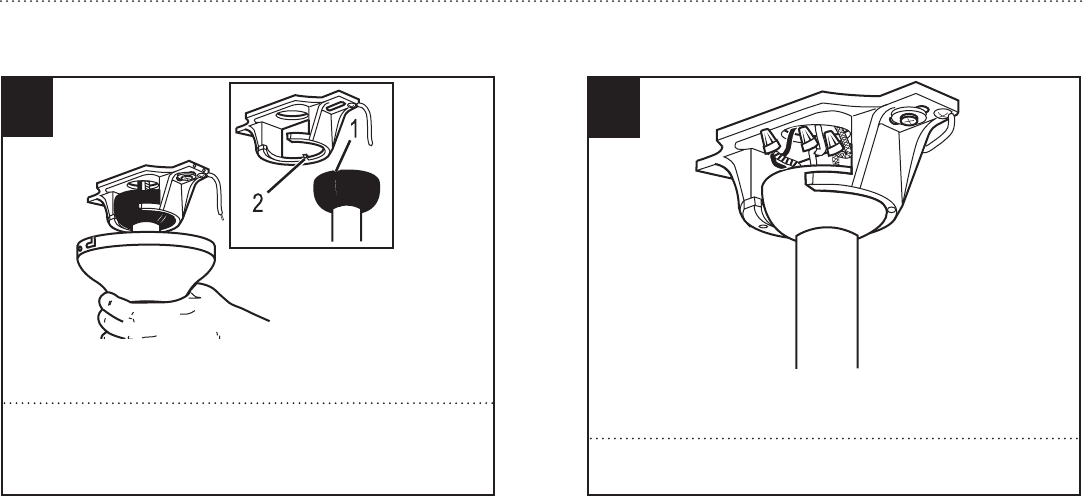 1
2