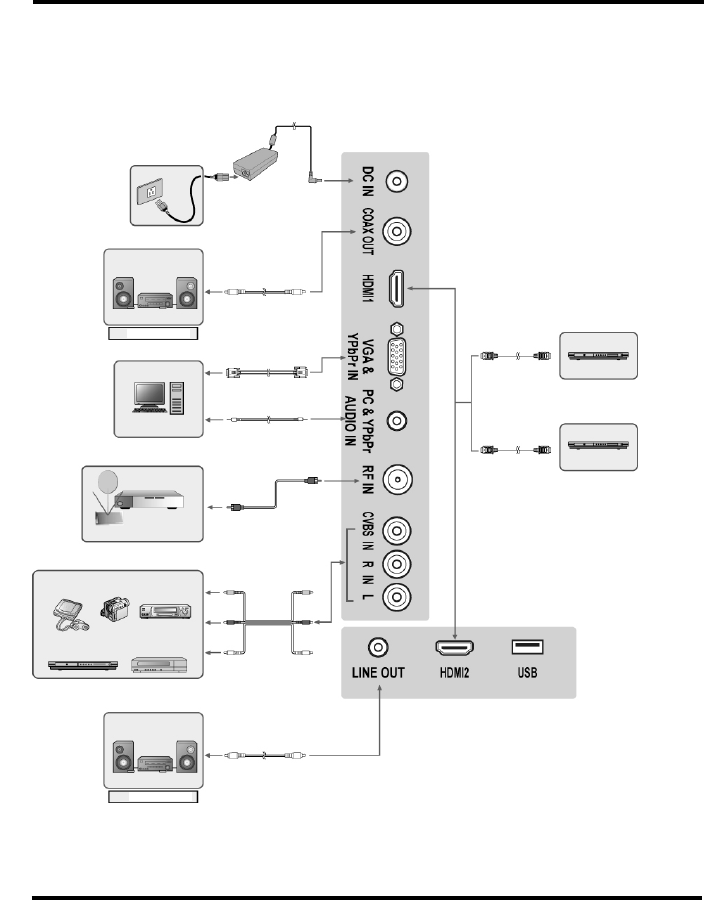 DC IN
COAX OUT
HDMI1
VGA & YPbPr IN
PC & YPbPr AUDIO IN
RF IN
CVBS IN
R
IN
L
LINE OUT
HDMI2
USB