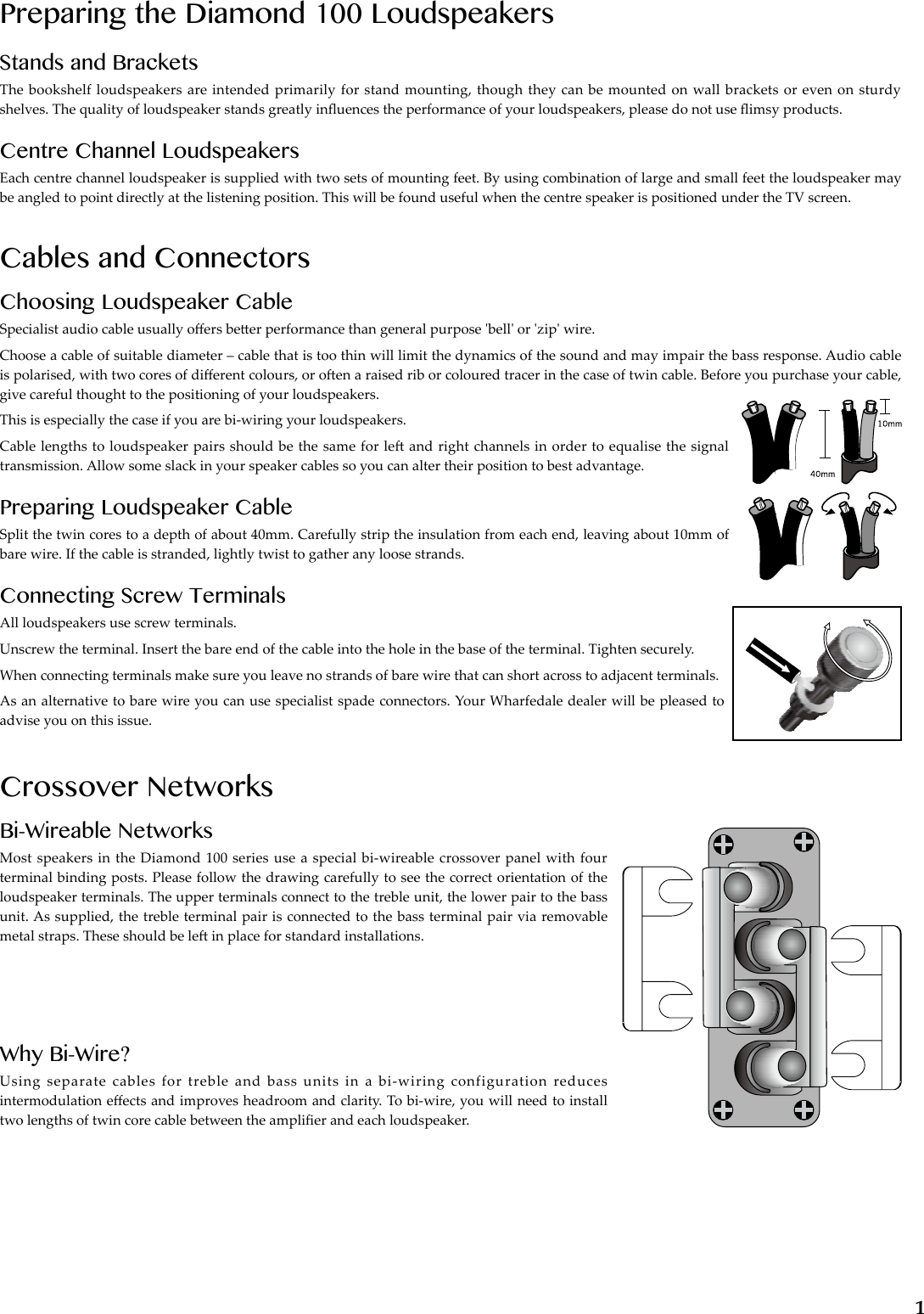 Preparing the Diamond 100 Loudspeakers

Stands and Brackets

The bookshelf loudspeakers are intended primarily for stand mounting, though they can be mounted on wall brackets or even on sturdy shelves. The quality of loudspeaker stands greatly influences the performance of your loudspeakers, please do not use flimsy products.

Centre Channel Loudspeakers

Each centre channel loudspeaker is supplied with two sets of mounting feet. By using combination of large and small feet the loudspeaker may be angled to point directly at the listening position. This will be found useful when the centre speaker is positioned under the TV screen.

Cables and Connectors

Choosing Loudspeaker Cable

Specialist audio cable usually offers better performance than general purpose 'bell' or 'zip' wire.

Choose a cable of suitable diameter – cable that is too thin will limit the dynamics of the sound and may impair the bass response. Audio cable is polarised, with two cores of different colours, or often a raised rib or coloured tracer in the case of twin cable. Before you purchase your cable, give careful thought to the positioning of your loudspeakers.

This is especially the case if you are bi-wiring your loudspeakers.

Cable lengths to loudspeaker pairs should be the same for left and right channels in order to equalise the signal transmission. Allow some slack in your speaker cables so you can alter their position to best advantage.

10mm

40mm

Preparing Loudspeaker Cable

Split the twin cores to a depth of about 40mm. Carefully strip the insulation from each end, leaving about 10mm of bare wire. If the cable is stranded, lightly twist to gather any loose strands.

Connecting Screw Terminals

All loudspeakers use screw terminals.

Unscrew the terminal. Insert the bare end of the cable into the hole in the base of the terminal. Tighten securely.

When connecting terminals make sure you leave no strands of bare wire that can short across to adjacent terminals.

As an alternative to bare wire you can use specialist spade connectors. Your Wharfedale dealer will be pleased to advise you on this issue.

Crossover Networks

Bi-Wireable Networks

Most speakers in the Diamond 100 series use a special bi-wireable crossover panel with four terminal binding posts. Please follow the drawing carefully to see the correct orientation of the loudspeaker terminals. The upper terminals connect to the treble unit, the lower pair to the bass unit. As supplied, the treble terminal pair is connected to the bass terminal pair via removable metal straps. These should be left in place for standard installations.

Why Bi-Wire?

Using separate cables for treble and bass units in a bi-wiring configuration reduces intermodulation effects and improves headroom and clarity. To bi-wire, you will need to install two lengths of twin core cable between the amplifier and each loudspeaker.

1