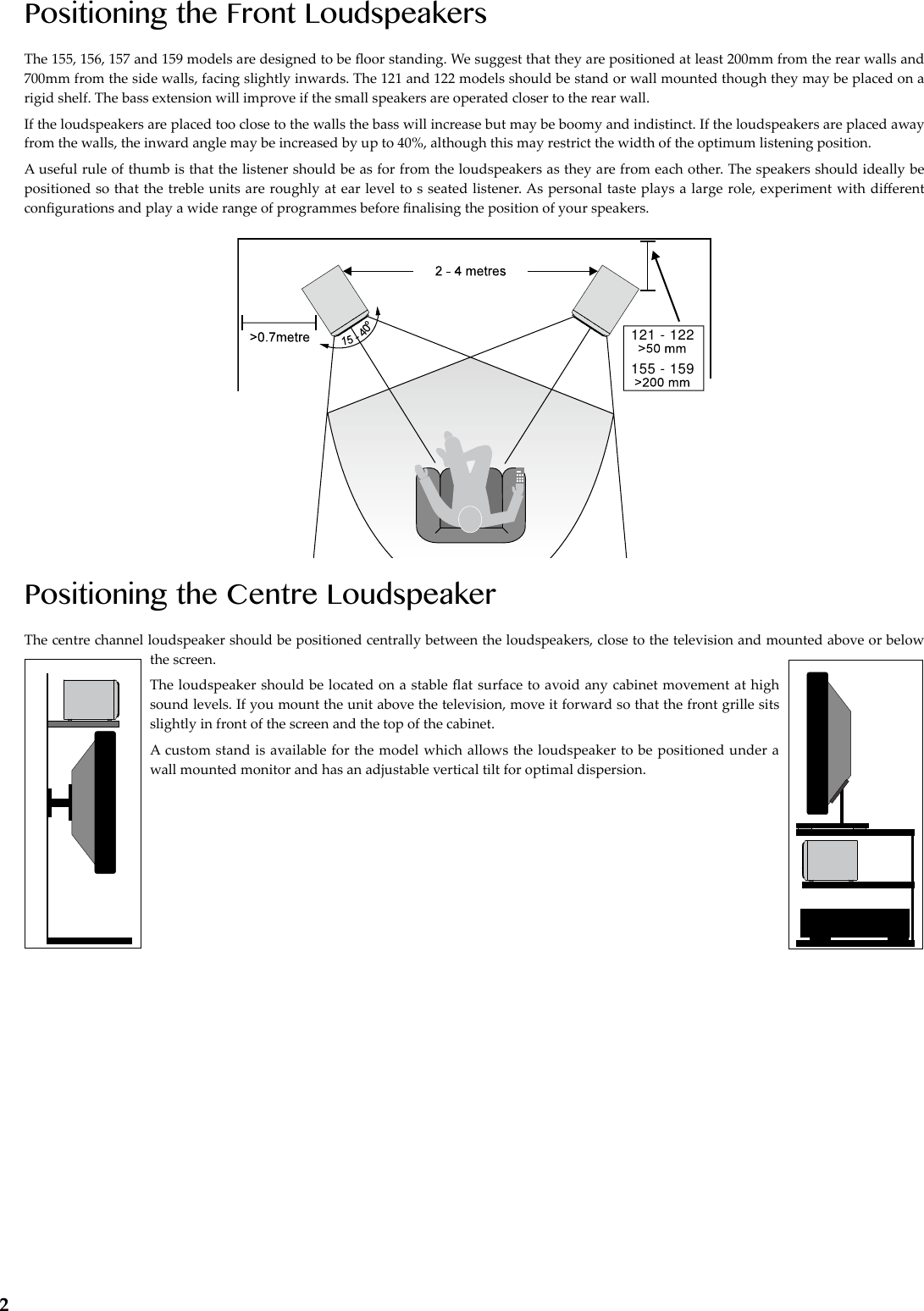 Positioning the Front Loudspeakers

The 155, 156, 157 and 159 models are designed to be floor standing. We suggest that they are positioned at least 200mm from the rear walls and 700mm from the side walls, facing slightly inwards. The 121 and 122 models should be stand or wall mounted though they may be placed on a rigid shelf. The bass extension will improve if the small speakers are operated closer to the rear wall.

If the loudspeakers are placed too close to the walls the bass will increase but may be boomy and indistinct. If the loudspeakers are placed away from the walls, the inward angle may be increased by up to 40%, although this may restrict the width of the optimum listening position.

A useful rule of thumb is that the listener should be as for from the loudspeakers as they are from each other. The speakers should ideally be positioned so that the treble units are roughly at ear level to s seated listener. As personal taste plays a large role, experiment with different configurations and play a wide range of programmes before finalising the position of your speakers.

2 - 4 metres

>0.7metre

15 - 40°

121 - 122
>50 mm

155 - 159
>200 mm

Positioning the Centre Loudspeaker

The centre channel loudspeaker should be positioned centrally between the loudspeakers, close to the television and mounted above or below the screen.

The loudspeaker should be located on a stable flat surface to avoid any cabinet movement at high sound levels. If you mount the unit above the television, move it forward so that the front grille sits slightly in front of the screen and the top of the cabinet.

A custom stand is available for the model which allows the loudspeaker to be positioned under a wall mounted monitor and has an adjustable vertical tilt for optimal dispersion.

2