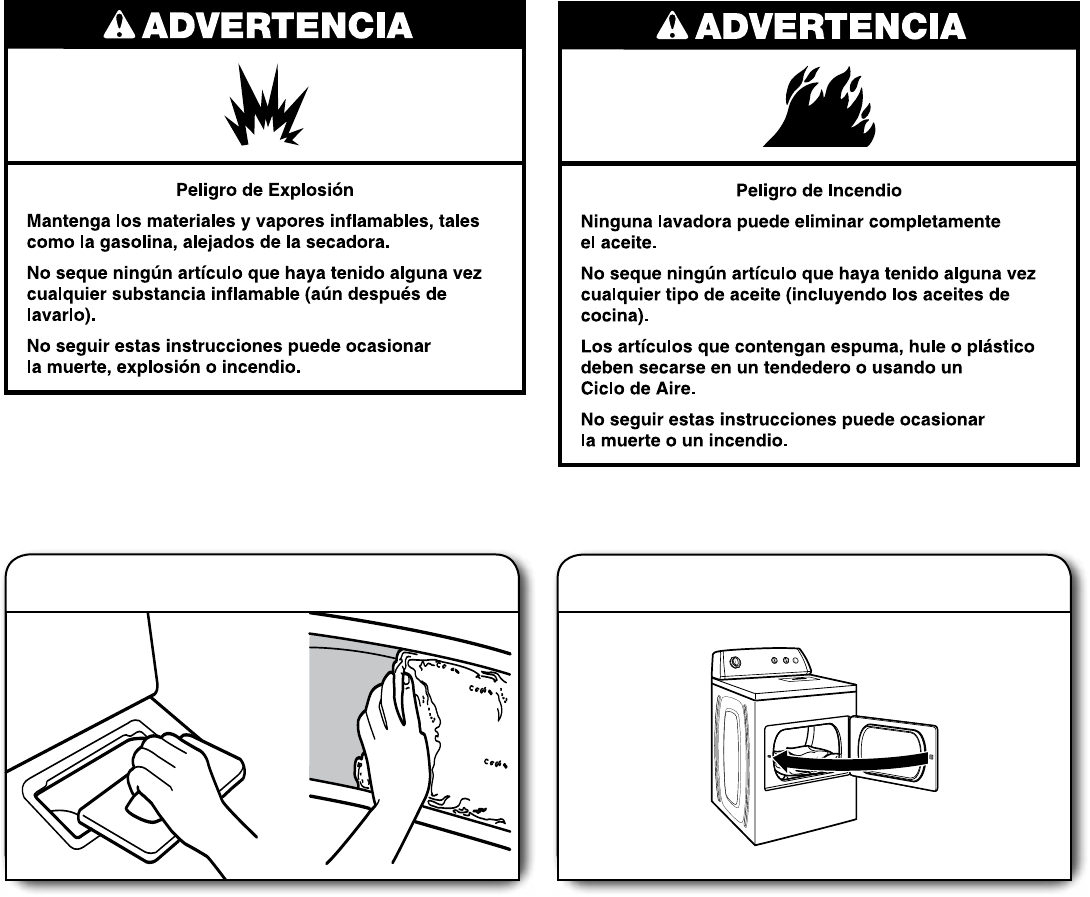 ADVERTENCIA

Peligro de Explosión

Mantenga los materiales y vapores inflamables, tales como la gasolina, alejados de la secadora.

No seque ningún artículo que haya tenido alguna vez cualquier substancia inflamable (aún después de lavarlo).

No seguir estas instrucciones puede ocasionar la muerte, explosión o incendio.

ADVERTENCIA

Peligro de Incendio

Ninguna lavadora puede eliminar completamente el aceite.

No seque ningún artículo que haya tenido alguna vez cualquier tipo de aceite (incluyendo los aceites de cocina).

Los artículos que contengan espuma, hule o plástico deben secarse en un tendedero o usando un Ciclo de Aire.

No seguir estas instrucciones puede ocasionar la muerte o un incendio.