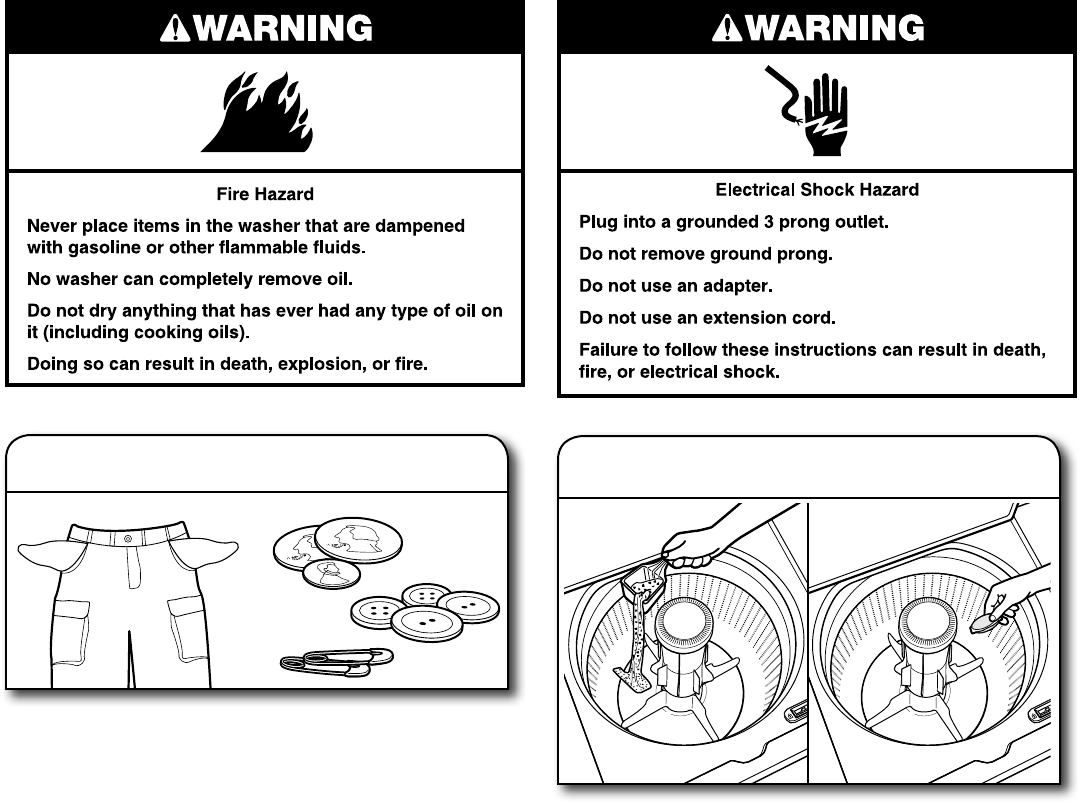 WARNING

Fire Hazard

Never place items in the washer that are dampened with gasoline or other flammable fluids.

No washer can completely remove oil.

Do not dry anything that has ever had any type of oil on it (including cooking oils).

Doing so can result in death, explosion, or fire.

WARNING

Electrical Shock Hazard

Plug into a grounded 3 prong outlet.

Do not remove ground prong.

Do not use an adapter.

Do not use an extension cord.

Failure to follow these instructions can result in death, fire, or electrical shock.