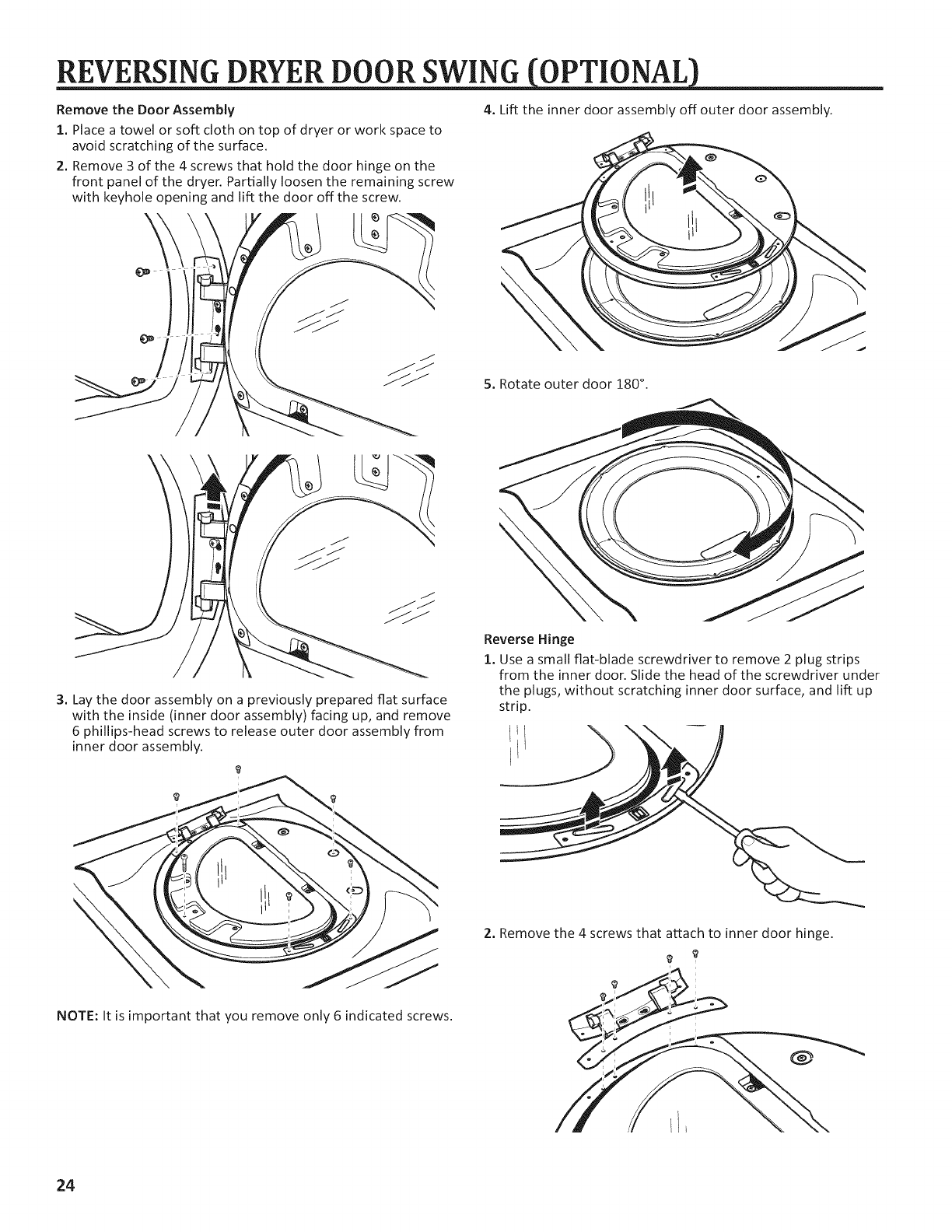 REVERSING DRYER DOOR SWING (OPTIONAL)

Remove the Door Assembly

1. Place a towel or soft cloth on top of dryer or work space to avoid scratching of the surface.

2. Remove 3 of the 4 screws that hold the door hinge on the front panel of the dryer. Partially loosen the remaining screw with keyhole opening and lift the door off the screw.

3. Lay the door assembly on a previously prepared flat surface with the inside (inner door assembly) facing up, and remove 6 phillips-head screws to release outer door assembly from inner door assembly.

NOTE: It is important that you remove only 6 indicated screws.

4. Lift the inner door assembly off outer door assembly.

5. Rotate outer door 180°.

Reverse Hinge

1. Use a small flat-blade screwdriver to remove 2 plug strips from the inner door. Slide the head of the screwdriver under the plugs, without scratching inner door surface, and lift up strip.

2. Remove the 4 screws that attach to inner door hinge.

24