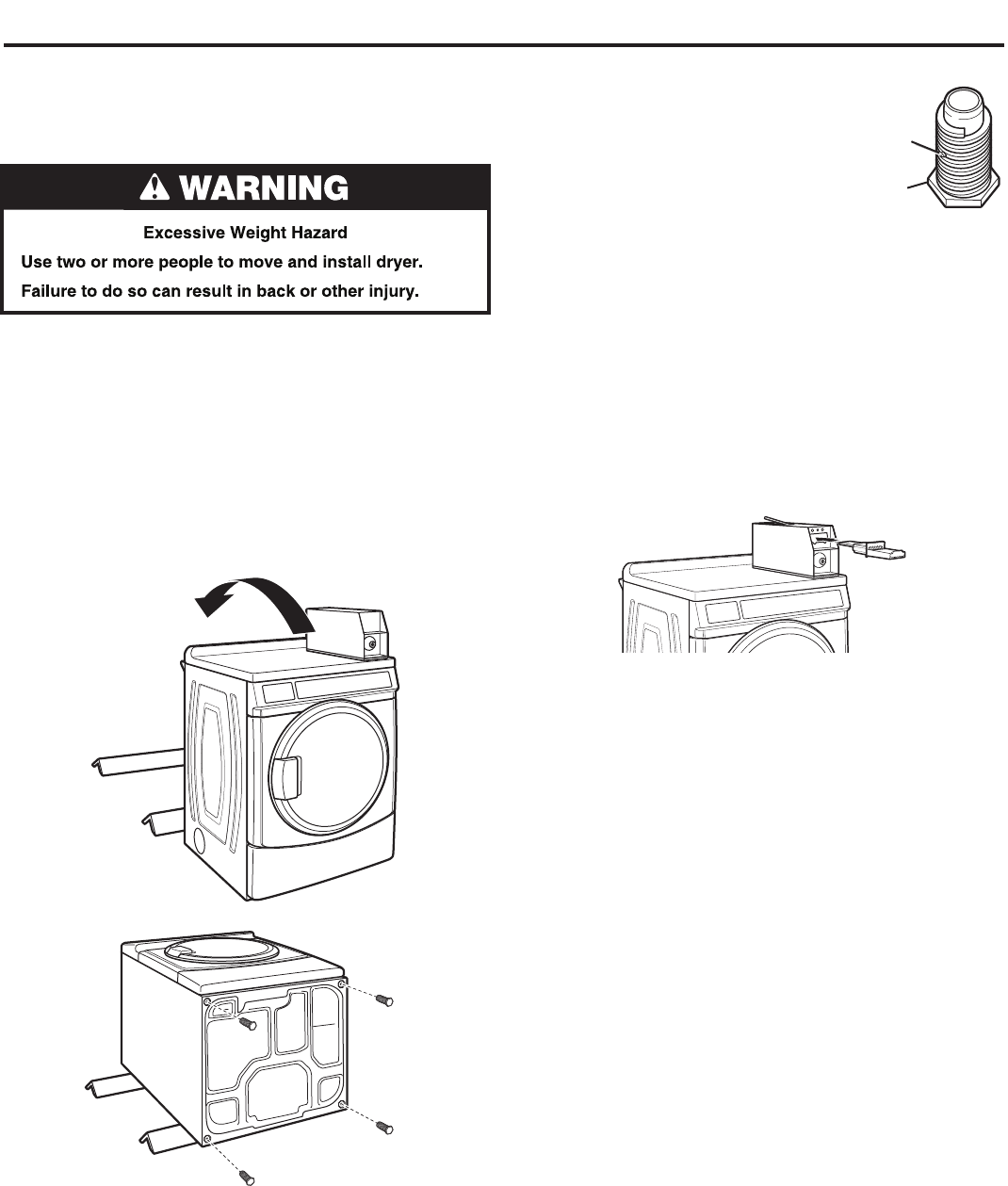 WARNING

Excessive Weight Hazard

Use two or more people to move and install dryer.

Failure to do so can result in back or other injury.