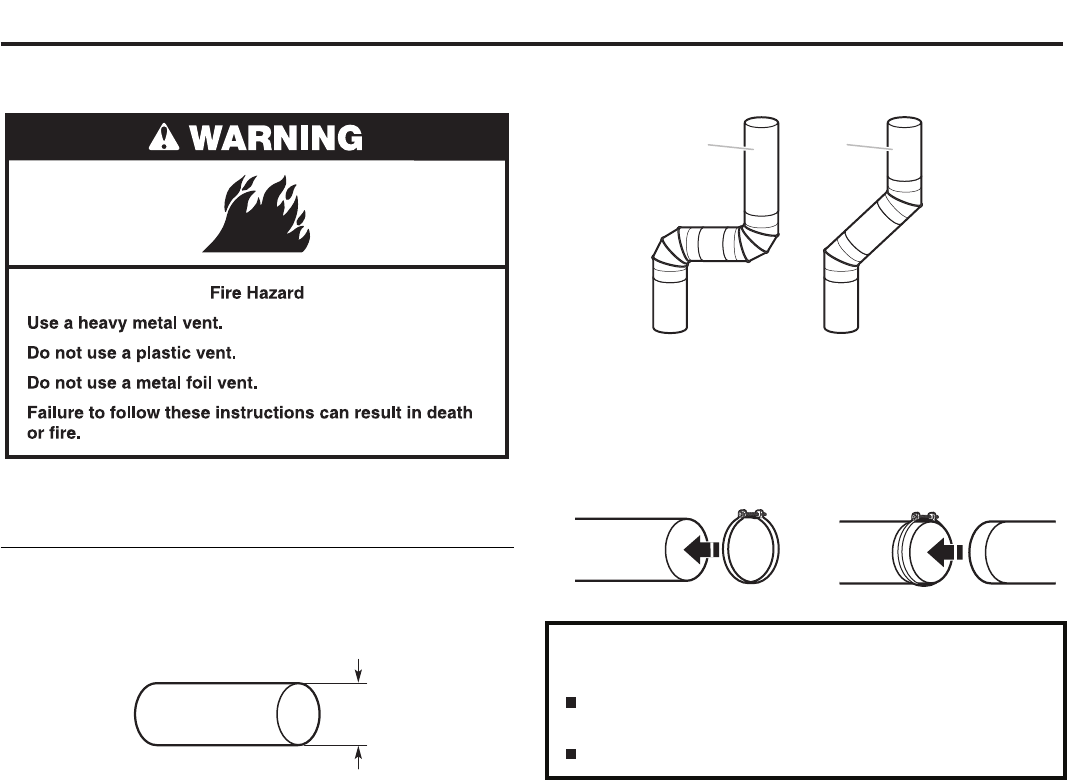 WARNING

Fire Hazard

Use a heavy metal vent.

Do not use a plastic vent.

Do not use a metal foil vent.

Failure to follow these instructions can result in death or fire.