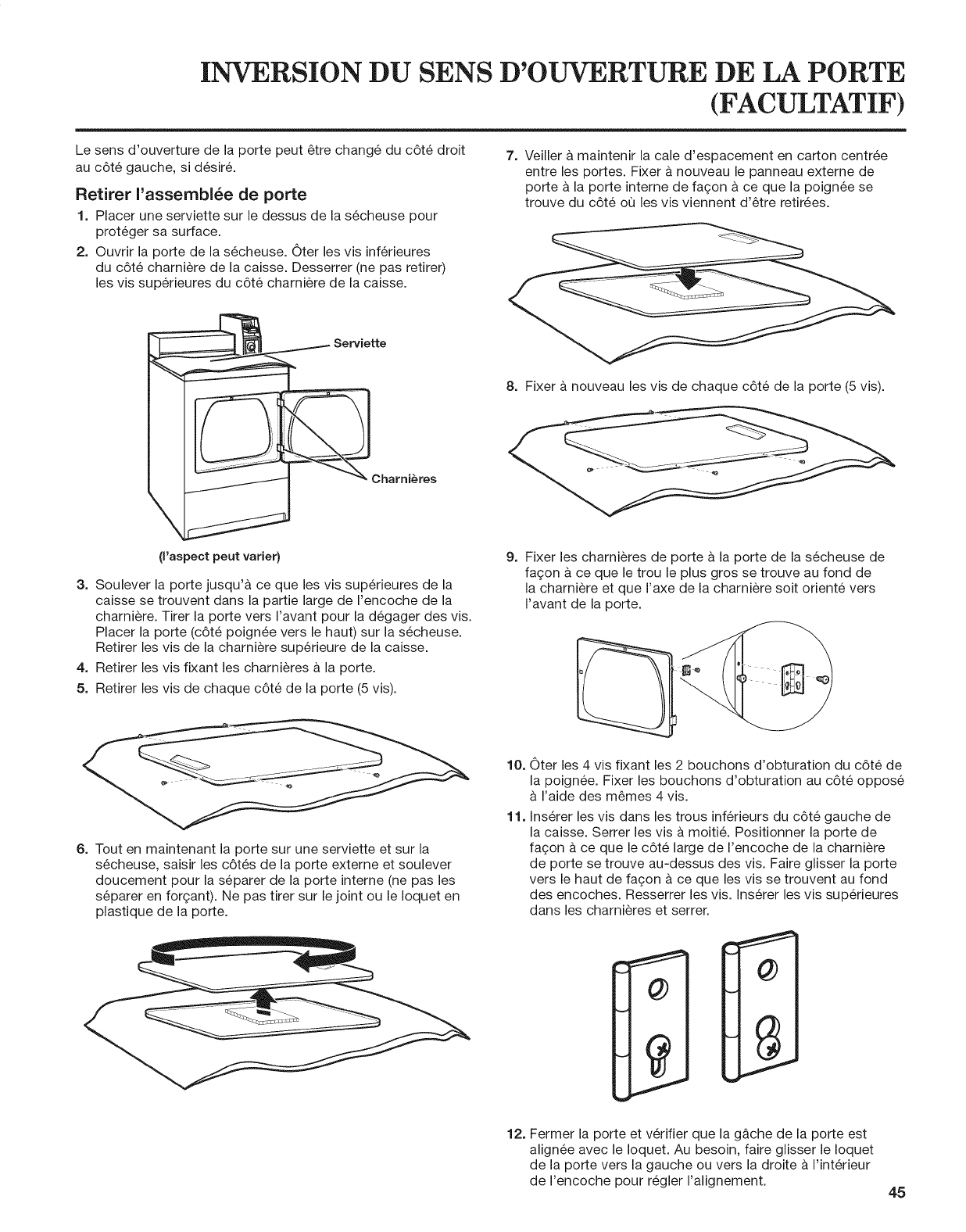 INVERSION DU SENS D'OUVERTURE DE LA PORTE (FACULTATIF)

Le sens d'ouverture de la porte peut être changé du côté droit au côté gauche, si désiré.

Retirer l'assemblée de porte

1. Placer une serviette sur le dessus de la sécheuse pour protéger sa surface.
2. Ouvrir la porte de la sécheuse. Ôter les vis inférieures du côté charnière de la caisse. Desserrer (ne pas retirer) les vis supérieures du côté charnière de la caisse.

Serviette

Charnières

(l'aspect peut varier)

3. Soulever la porte jusqu'à ce que les vis supérieures de la caisse se trouvent dans la partie large de l'encoche de la charnière. Tirer la porte vers l'avant pour la dégager des vis. Placer la porte (côté poignée vers le haut) sur la sécheuse. Retirer les vis de la charnière supérieure de la caisse.
4. Retirer les vis fixant les charnières à la porte.
5. Retirer les vis de chaque côté de la porte (5 vis).

6. Tout en maintenant la porte sur une serviette et sur la sécheuse, saisir les côtés de la porte externe et soulever doucement pour la séparer de la porte interne (ne pas les séparer en forçant). Ne pas tirer sur le joint ou le loquet en plastique de la porte.

7. Veiller à maintenir la cale d'espacement en carton centrée entre les portes. Fixer à nouveau le panneau externe de porte à la porte interne de façon à ce que la poignée se trouve du côté où les vis viennent d'être retirées.

8. Fixer à nouveau les vis de chaque côté de la porte (5 vis).

9. Fixer les charnières de porte à la porte de la sécheuse de façon à ce que le trou le plus gros se trouve au fond de la charnière et que l'axe de la charnière soit orienté vers l'avant de la porte.

10. Ôter les 4 vis fixant les 2 bouchons d'obturation du côté de la poignée. Fixer les bouchons d'obturation au côté opposé à l'aide des mêmes 4 vis.
11. Insérer les vis dans les trous inférieurs du côté gauche de la caisse. Serrer les vis à moitié. Positionner la porte de façon à ce que le côté large de l'encoche de la charnière de porte se trouve au-dessus des vis. Faire glisser la porte vers le haut de façon à ce que les vis se trouvent au fond des encoches. Resserrer les vis. Insérer les vis supérieures dans les charnières et serrer.

12. Fermer la porte et vérifier que la gâche de la porte est alignée avec le loquet. Au besoin, faire glisser le loquet de la porte vers la gauche ou vers la droite à l'intérieur de l'encoche pour régler l'alignement.

45