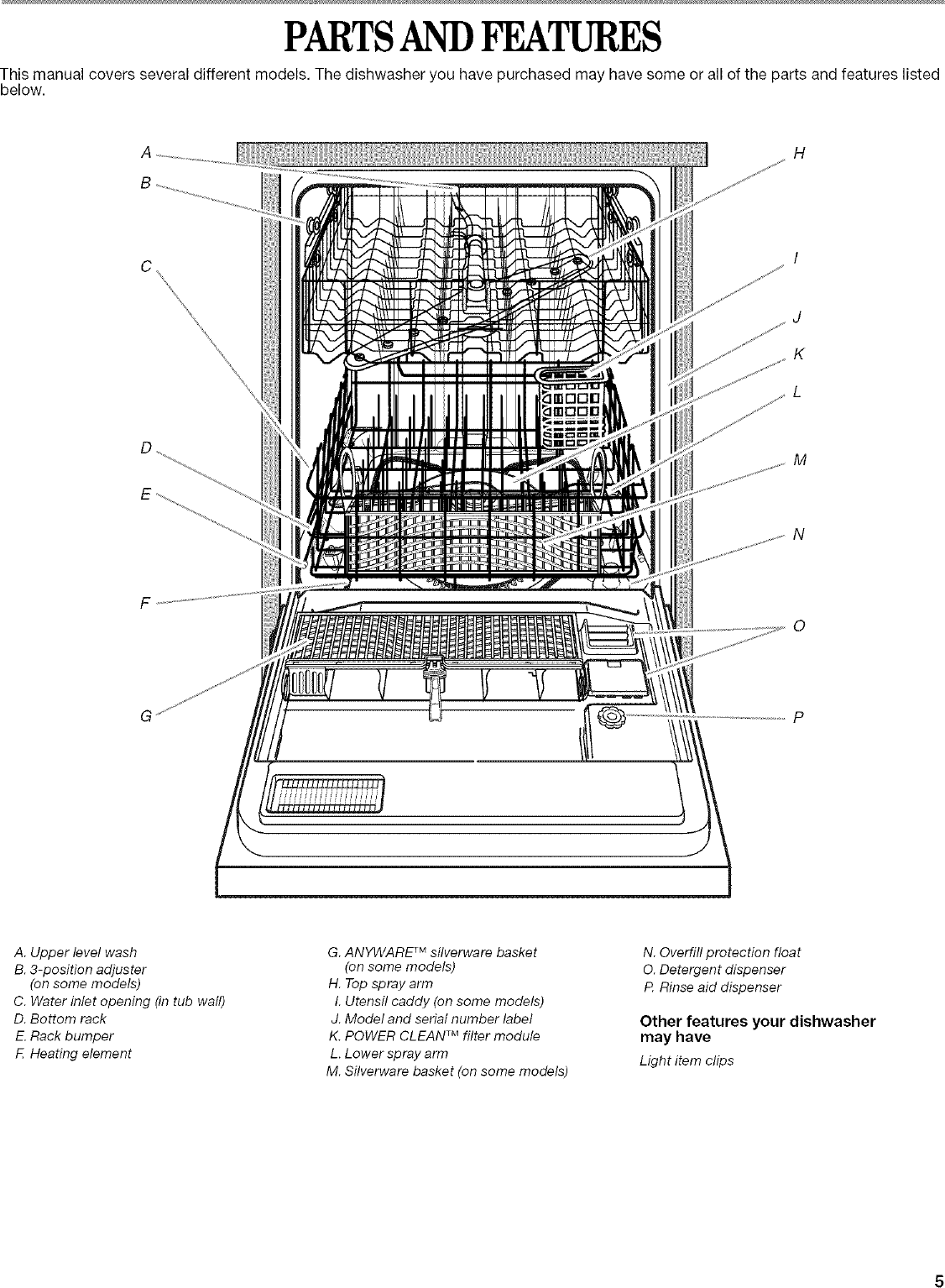 PARTS AND FEATURES

This manual covers several different models. The dishwasher you have purchased may have some or all of the parts and features listed below.

A
B
C
D
E
F
G
H
I
J
K
L
M
N
O
P

A. Upper level wash
B. 3-position adjuster (on some models)
C. Water inlet opening (in tub wall)
D. Bottom rack
E. Rack bumper
F. Heating element

G. ANYWARE™ silverware basket (on some models)
H. Top spray arm
I. Utensil caddy (on some models)
J. Model and serial number label
K. POWER CLEAN™ filter module
L. Lower spray arm
M. Silverware basket (on some models)

N. Overfill protection float
O. Detergent dispenser
P. Rinse aid dispenser

Other features your dishwasher may have

Light item clips

5