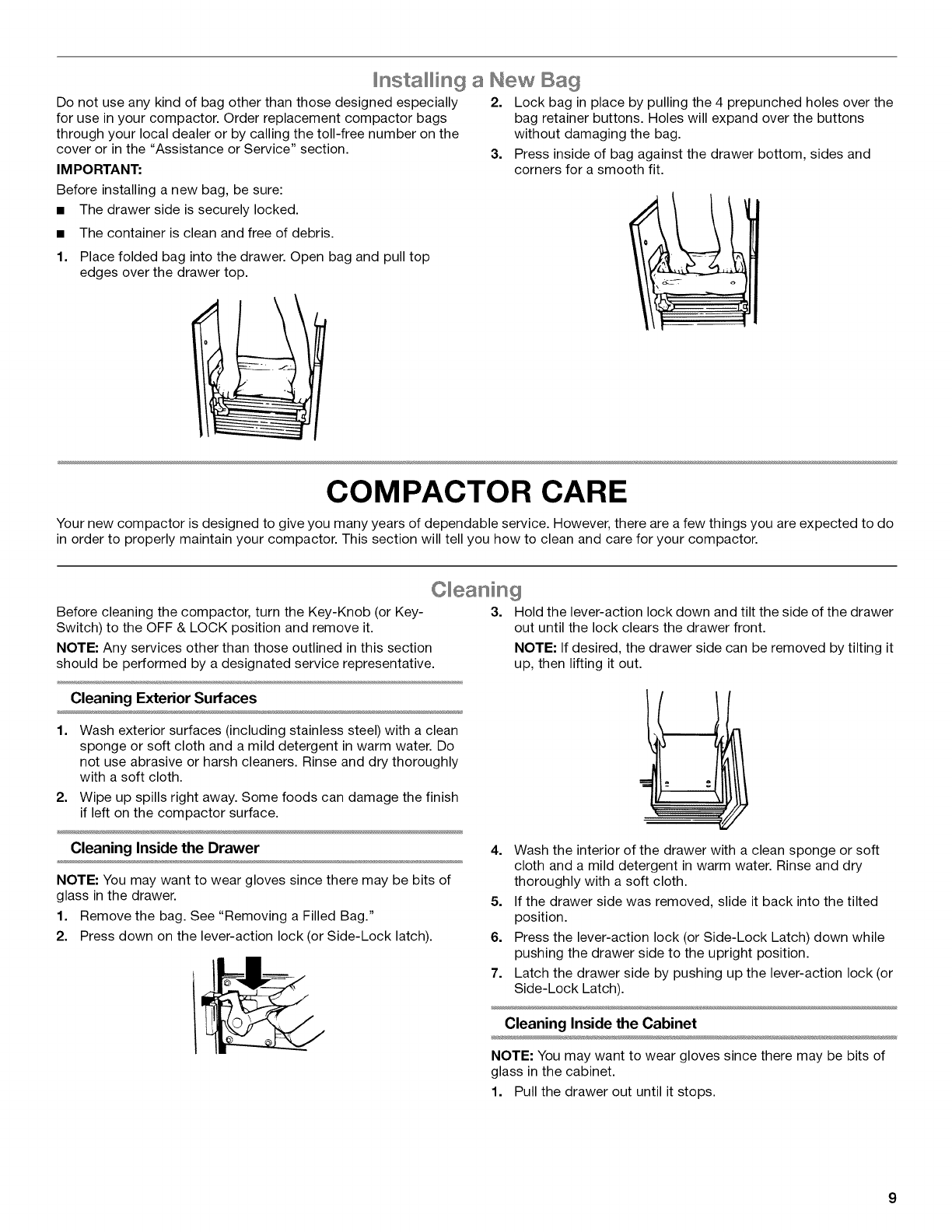 Installing a New Bag

Do not use any kind of bag other than those designed especially for use in your compactor. Order replacement compactor bags through your local dealer or by calling the toll-free number on the cover or in the "Assistance or Service" section.

IMPORTANT:

Before installing a new bag, be sure:

■ The drawer side is securely locked.

■ The container is clean and free of debris.

1. Place folded bag into the drawer. Open bag and pull top edges over the drawer top.

2. Lock bag in place by pulling the 4 prepunched holes over the bag retainer buttons. Holes will expand over the buttons without damaging the bag.

3. Press inside of bag against the drawer bottom, sides and corners for a smooth fit.

COMPACTOR CARE

Your new compactor is designed to give you many years of dependable service. However, there are a few things you are expected to do in order to properly maintain your compactor. This section will tell you how to clean and care for your compactor.

Cleaning

Before cleaning the compactor, turn the Key-Knob (or Key-Switch) to the OFF & LOCK position and remove it.

NOTE: Any services other than those outlined in this section should be performed by a designated service representative.

Cleaning Exterior Surfaces

1. Wash exterior surfaces (including stainless steel) with a clean sponge or soft cloth and a mild detergent in warm water. Do not use abrasive or harsh cleaners. Rinse and dry thoroughly with a soft cloth.

2. Wipe up spills right away. Some foods can damage the finish if left on the compactor surface.

Cleaning Inside the Drawer

NOTE: You may want to wear gloves since there may be bits of glass in the drawer.

1. Remove the bag. See "Removing a Filled Bag."

2. Press down on the lever-action lock (or Side-Lock latch).

3. Hold the lever-action lock down and tilt the side of the drawer out until the lock clears the drawer front.

NOTE: If desired, the drawer side can be removed by tilting it up, then lifting it out.

4. Wash the interior of the drawer with a clean sponge or soft cloth and a mild detergent in warm water. Rinse and dry thoroughly with a soft cloth.

5. If the drawer side was removed, slide it back into the tilted position.

6. Press the lever-action lock (or Side-Lock Latch) down while pushing the drawer side to the upright position.

7. Latch the drawer side by pushing up the lever-action lock (or Side-Lock Latch).

Cleaning Inside the Cabinet

NOTE: You may want to wear gloves since there may be bits of glass in the cabinet.

1. Pull the drawer out until it stops.

9