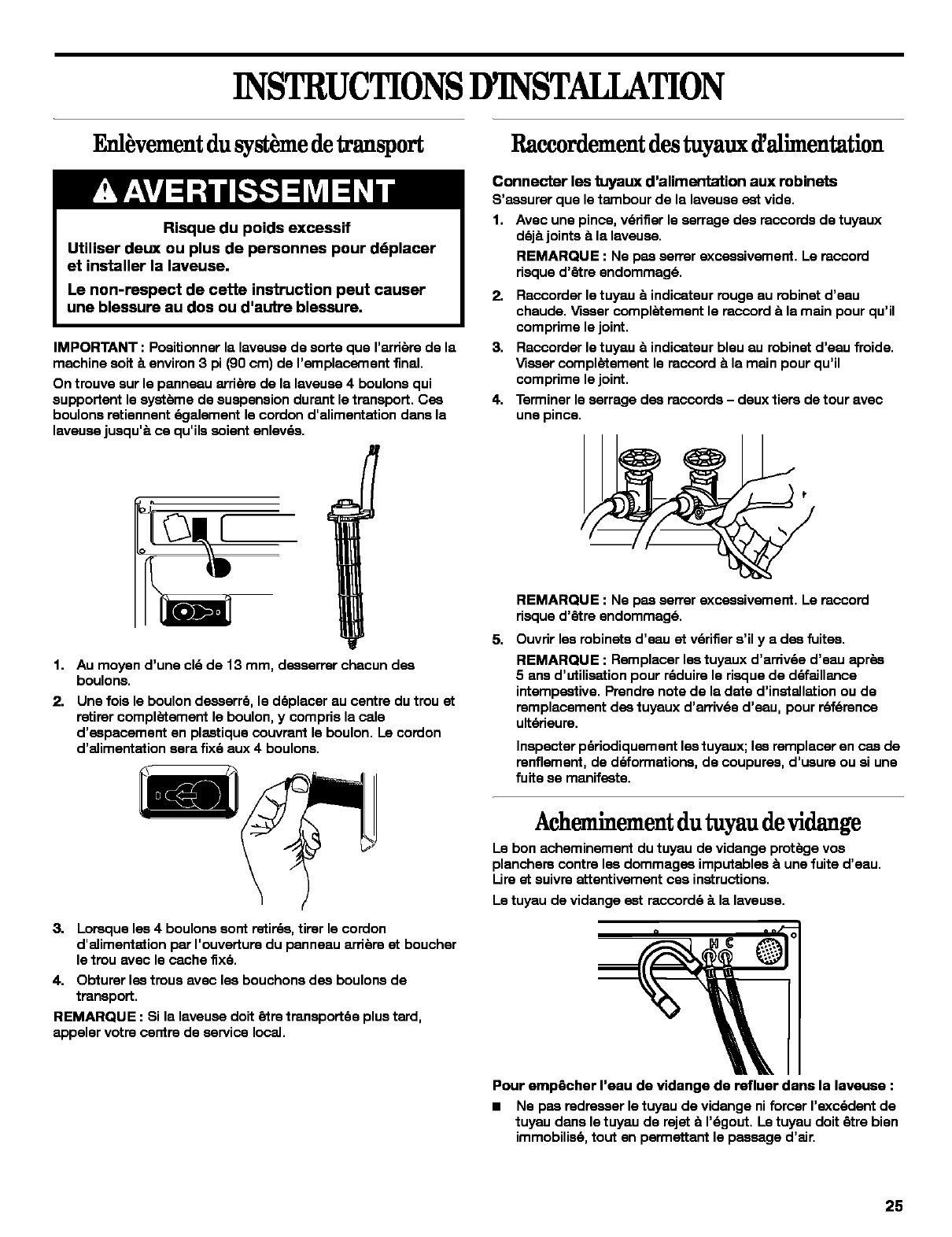 INSTRUCTIONS D'INSTALLATION

Enlèvement du système de transport

AVERTISSEMENT

Risque du poids excessif

Utiliser deux ou plus de personnes pour déplacer et installer la laveuse.

Le non-respect de cette instruction peut causer une blessure au dos ou d'autre blessure.

IMPORTANT : Positionner la laveuse de sorte que l'arrière de la machine soit à environ 3 pi (90 cm) de l'emplacement final.

On trouve sur le panneau arrière de la laveuse 4 boulons qui supportent le système de suspension durant le transport. Ces boulons retiennent également le cordon d'alimentation dans la laveuse jusqu'à ce qu'ils soient enlevés.

1. Au moyen d'une clé de 13 mm, desserrer chacun des boulons.
2. Une fois le boulon desserré, le déplacer au centre du trou et retirer complètement le boulon, y compris la cale d'espacement en plastique couvrant le boulon. Le cordon d'alimentation sera fixé aux 4 boulons.

3. Lorsque les 4 boulons sont retirés, tirer le cordon d'alimentation par l'ouverture du panneau arrière et boucher le trou avec le cache fixé.
4. Obturer les trous avec les bouchons des boulons de transport.

REMARQUE : Si la laveuse doit être transportée plus tard, appeler votre centre de service local.

Raccordement des tuyaux d'alimentation

Connecter les tuyaux d'alimentation aux robinets
S'assurer que le tambour de la laveuse est vide.

1. Avec une pince, vérifier le serrage des raccords de tuyaux déjà joints à la laveuse.
REMARQUE : Ne pas serrer excessivement. Le raccord risque d'être endommagé.
2. Raccorder le tuyau à indicateur rouge au robinet d'eau chaude. Visser complètement le raccord à la main pour qu'il comprime le joint.
3. Raccorder le tuyau à indicateur bleu au robinet d'eau froide. Visser complètement le raccord à la main pour qu'il comprime le joint.
4. Terminer le serrage des raccords – deux tiers de tour avec une pince.

REMARQUE : Ne pas serrer excessivement. Le raccord risque d'être endommagé.
5. Ouvrir les robinets d'eau et vérifier s'il y a des fuites.
REMARQUE : Remplacer les tuyaux d'arrivée d'eau après 5 ans d'utilisation pour réduire le risque de défaillance intempestive. Prendre note de la date d'installation ou de remplacement des tuyaux d'arrivée d'eau, pour référence ultérieure.
Inspecter périodiquement les tuyaux; les remplacer en cas de renflement, de déformations, de coupures, d'usure ou si une fuite se manifeste.

Acheminement du tuyau de vidange

Le bon acheminement du tuyau de vidange protège vos planchers contre les dommages imputables à une fuite d'eau. Lire et suivre attentivement ces instructions.

Le tuyau de vidange est raccordé à la laveuse.

H C

Pour empêcher l'eau de vidange de refluer dans la laveuse :

■ Ne pas redresser le tuyau de vidange ni forcer l'excédent de tuyau dans le tuyau de rejet à l'égout. Le tuyau doit être bien immobilisé, tout en permettant le passage d'air.

25