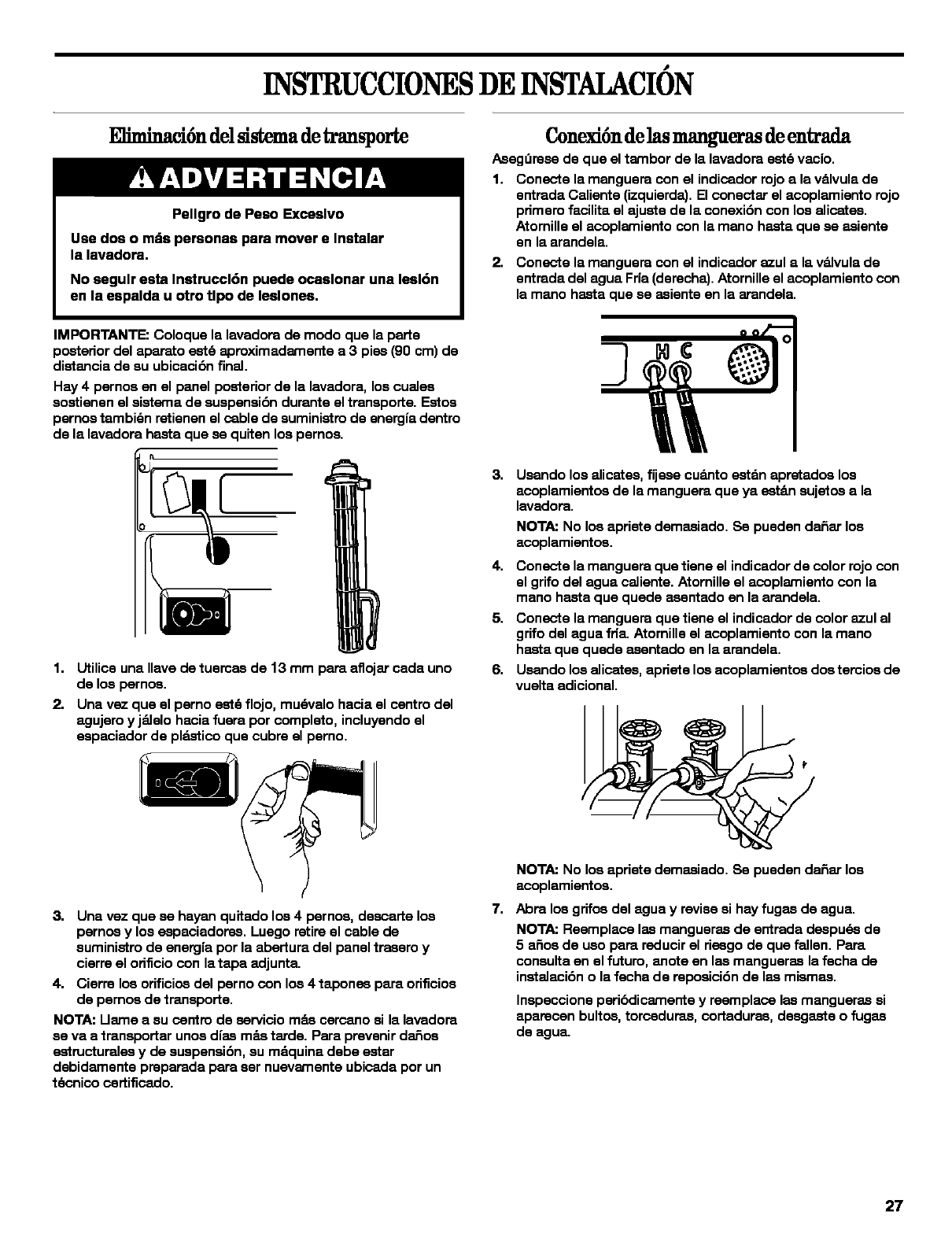 INSTRUCCIONES DE INSTALACIÓN

Eliminación del sistema de transporte

ADVERTENCIA

Peligro de Peso Excesivo

Use dos o más personas para mover e instalar la lavadora.

No seguir esta instrucción puede ocasionar una lesión en la espalda u otro tipo de lesiones.

IMPORTANTE: Coloque la lavadora de modo que la parte posterior del aparato esté aproximadamente a 3 pies (90 cm) de distancia de su ubicación final.

Hay 4 pernos en el panel posterior de la lavadora, los cuales sostienen el sistema de suspensión durante el transporte. Estos pernos también retienen el cable de suministro de energía dentro de la lavadora hasta que se quiten los pernos.

1. Utilice una llave de tuercas de 13 mm para aflojar cada uno de los pernos.
2. Una vez que el perno esté flojo, muévalo hacia el centro del agujero y jálelo hacia fuera por completo, incluyendo el espaciador de plástico que cubre el perno.

3. Una vez que se hayan quitado los 4 pernos, descarte los pernos y los espaciadores. Luego retire el cable de suministro de energía por la abertura del panel trasero y cierre el orificio con la tapa adjunta.
4. Cierre los orificios del perno con los 4 tapones para orificios de pernos de transporte.

NOTA: Llame a su centro de servicio más cercano si la lavadora se va a transportar unos días más tarde. Para prevenir daños estructurales y de suspensión, su máquina debe estar debidamente preparada para ser nuevamente ubicada por un técnico certificado.

Conexión de las mangueras de entrada

Asegúrese de que el tambor de la lavadora esté vacío.

1. Conecte la manguera con el indicador rojo a la válvula de entrada Caliente (izquierda). El conectar el acoplamiento rojo primero facilita el ajuste de la conexión con los alicates. Atornille el acoplamiento con la mano hasta que se asiente en la arandela.
2. Conecte la manguera con el indicador azul a la válvula de entrada del agua Fría (derecha). Atornille el acoplamiento con la mano hasta que se asiente en la arandela.

H C

3. Usando los alicates, fíjese cuánto están apretados los acoplamientos de la manguera que ya están sujetos a la lavadora.
NOTA: No los apriete demasiado. Se pueden dañar los acoplamientos.
4. Conecte la manguera que tiene el indicador de color rojo con el grifo del agua caliente. Atornille el acoplamiento con la mano hasta que quede asentado en la arandela.
5. Conecte la manguera que tiene el indicador de color azul al grifo del agua fría. Atornille el acoplamiento con la mano hasta que quede asentado en la arandela.
6. Usando los alicates, apriete los acoplamientos dos tercios de vuelta adicional.

NOTA: No los apriete demasiado. Se pueden dañar los acoplamientos.

7. Abra los grifos del agua y revise si hay fugas de agua.
NOTA: Reemplace las mangueras de entrada después de 5 años de uso para reducir el riesgo de que fallen. Para consulta en el futuro, anote en las mangueras la fecha de instalación o la fecha de reposición de las mismas.

Inspeccione periódicamente y reemplace las mangueras si aparecen bultos, torceduras, cortaduras, desgaste o fugas de agua.

27