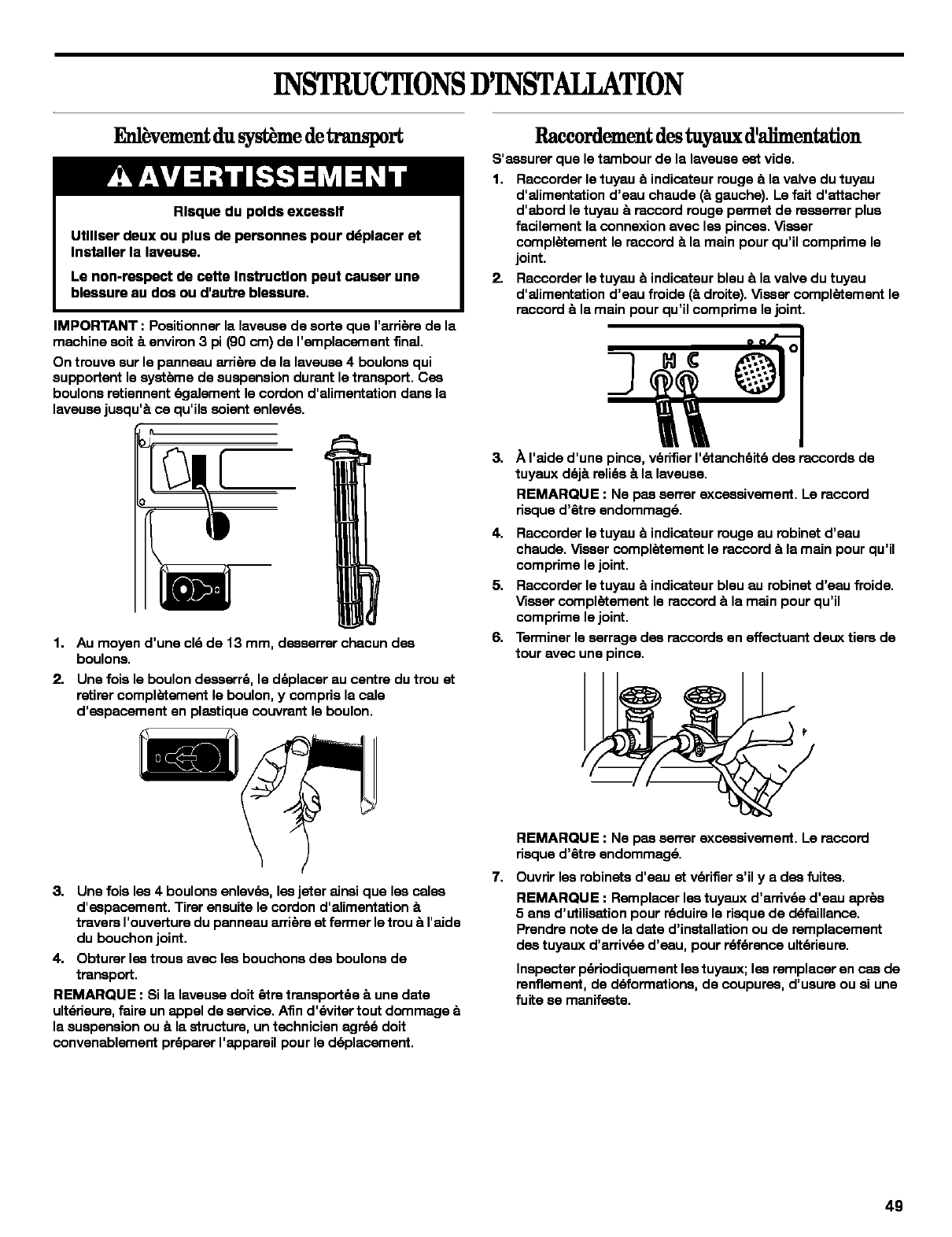 INSTRUCTIONS D'INSTALLATION

Enlèvement du système de transport

AVERTISSEMENT

Risque du poids excessif

Utiliser deux ou plus de personnes pour déplacer et installer la laveuse.

Le non-respect de cette instruction peut causer une blessure au dos ou d'autre blessure.

IMPORTANT : Positionner la laveuse de sorte que l'arrière de la machine soit à environ 3 pi (90 cm) de l'emplacement final.

On trouve sur le panneau arrière de la laveuse 4 boulons qui supportent le système de suspension durant le transport. Ces boulons retiennent également le cordon d'alimentation dans la laveuse jusqu'à ce qu'ils soient enlevés.

1. Au moyen d'une clé de 13 mm, desserrer chacun des boulons.
2. Une fois le boulon desserré, le déplacer au centre du trou et retirer complètement le boulon, y compris la cale d'espacement en plastique couvrant le boulon.

3. Une fois les 4 boulons enlevés, les jeter ainsi que les cales d'espacement. Tirer ensuite le cordon d'alimentation à travers l'ouverture du panneau arrière et fermer le trou à l'aide du bouchon joint.
4. Obturer les trous avec les bouchons des boulons de transport.

REMARQUE : Si la laveuse doit être transportée à une date ultérieure, faire un appel de service. Afin d'éviter tout dommage à la suspension ou à la structure, un technicien agréé doit convenablement préparer l'appareil pour le déplacement.

Raccordement des tuyaux d'alimentation

S'assurer que le tambour de la laveuse est vide.

1. Raccorder le tuyau à indicateur rouge à la valve du tuyau d'alimentation d'eau chaude (à gauche). Le fait d'attacher d'abord le tuyau à raccord rouge permet de resserrer plus facilement la connexion avec les pinces. Visser complètement le raccord à la main pour qu'il comprime le joint.
2. Raccorder le tuyau à indicateur bleu à la valve du tuyau d'alimentation d'eau froide (à droite). Visser complètement le raccord à la main pour qu'il comprime le joint.

H C

3. À l'aide d'une pince, vérifier l'étanchéité des raccords de tuyaux déjà reliés à la laveuse.

REMARQUE : Ne pas serrer excessivement. Le raccord risque d'être endommagé.

4. Raccorder le tuyau à indicateur rouge au robinet d'eau chaude. Visser complètement le raccord à la main pour qu'il comprime le joint.
5. Raccorder le tuyau à indicateur bleu au robinet d'eau froide. Visser complètement le raccord à la main pour qu'il comprime le joint.
6. Terminer le serrage des raccords en effectuant deux tiers de tour avec une pince.

REMARQUE : Ne pas serrer excessivement. Le raccord risque d'être endommagé.

7. Ouvrir les robinets d'eau et vérifier s'il y a des fuites.

REMARQUE : Remplacer les tuyaux d'arrivée d'eau après 5 ans d'utilisation pour réduire le risque de défaillance. Prendre note de la date d'installation ou de remplacement des tuyaux d'arrivée d'eau, pour référence ultérieure.

Inspecter périodiquement les tuyaux; les remplacer en cas de renflement, de déformations, de coupures, d'usure ou si une fuite se manifeste.

49