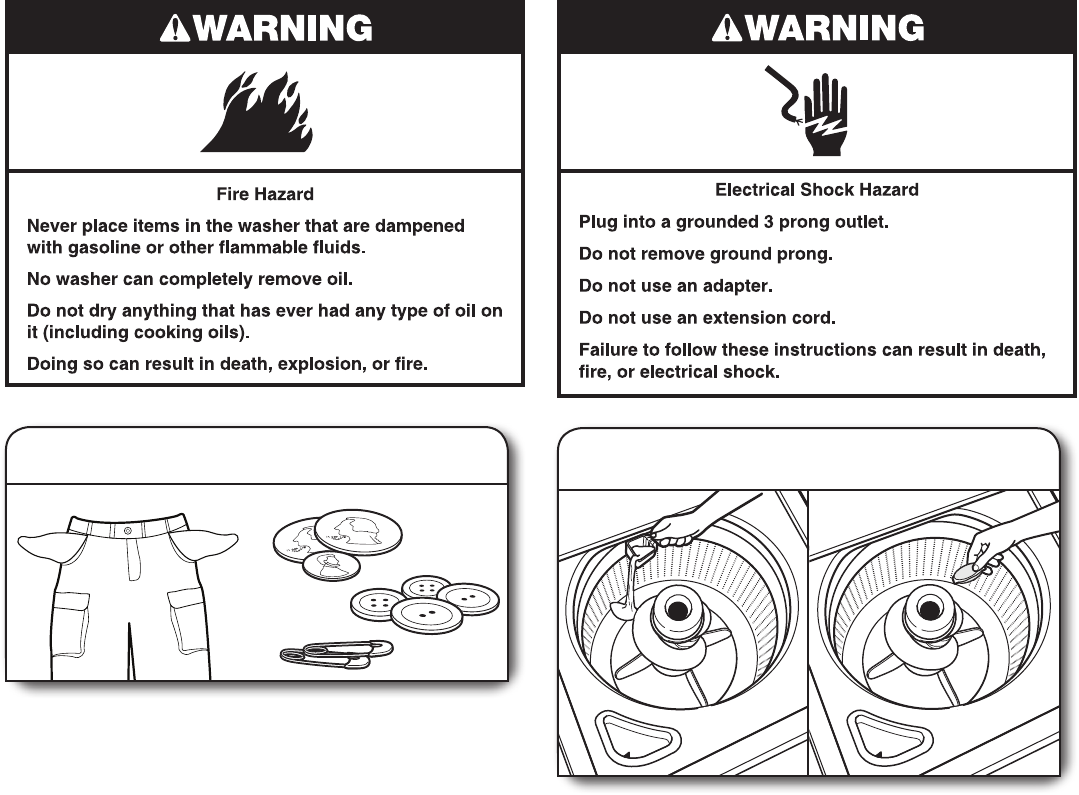 WARNING

Fire Hazard

Never place items in the washer that are dampened with gasoline or other flammable fluids.

No washer can completely remove oil.

Do not dry anything that has ever had any type of oil on it (including cooking oils).

Doing so can result in death, explosion, or fire.

WARNING

Electrical Shock Hazard

Plug into a grounded 3 prong outlet.

Do not remove ground prong.

Do not use an adapter.

Do not use an extension cord.

Failure to follow these instructions can result in death, fire, or electrical shock.