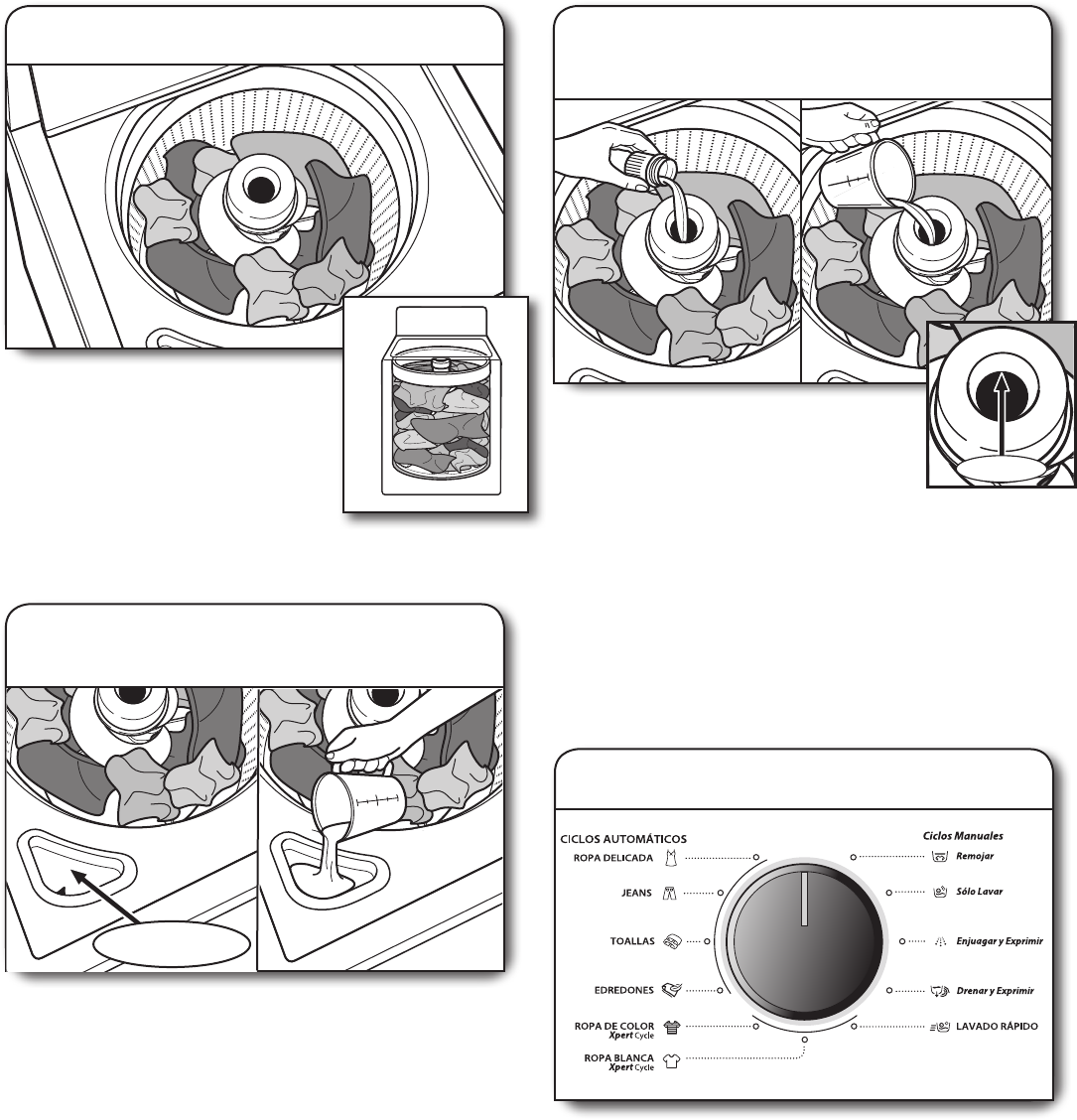 CICLOS AUTOMÁTICOS
ROPA DELICADA
JEANS
TOALLAS
EDREDONES
ROPA DE COLOR Xpert Cycle
ROPA BLANCA Xpert Cycle

Ciclos Manuales
Remojar
Sólo Lavar
Enjuagar y Exprimir
Drenar y Exprimir
LAVADO RÁPIDO