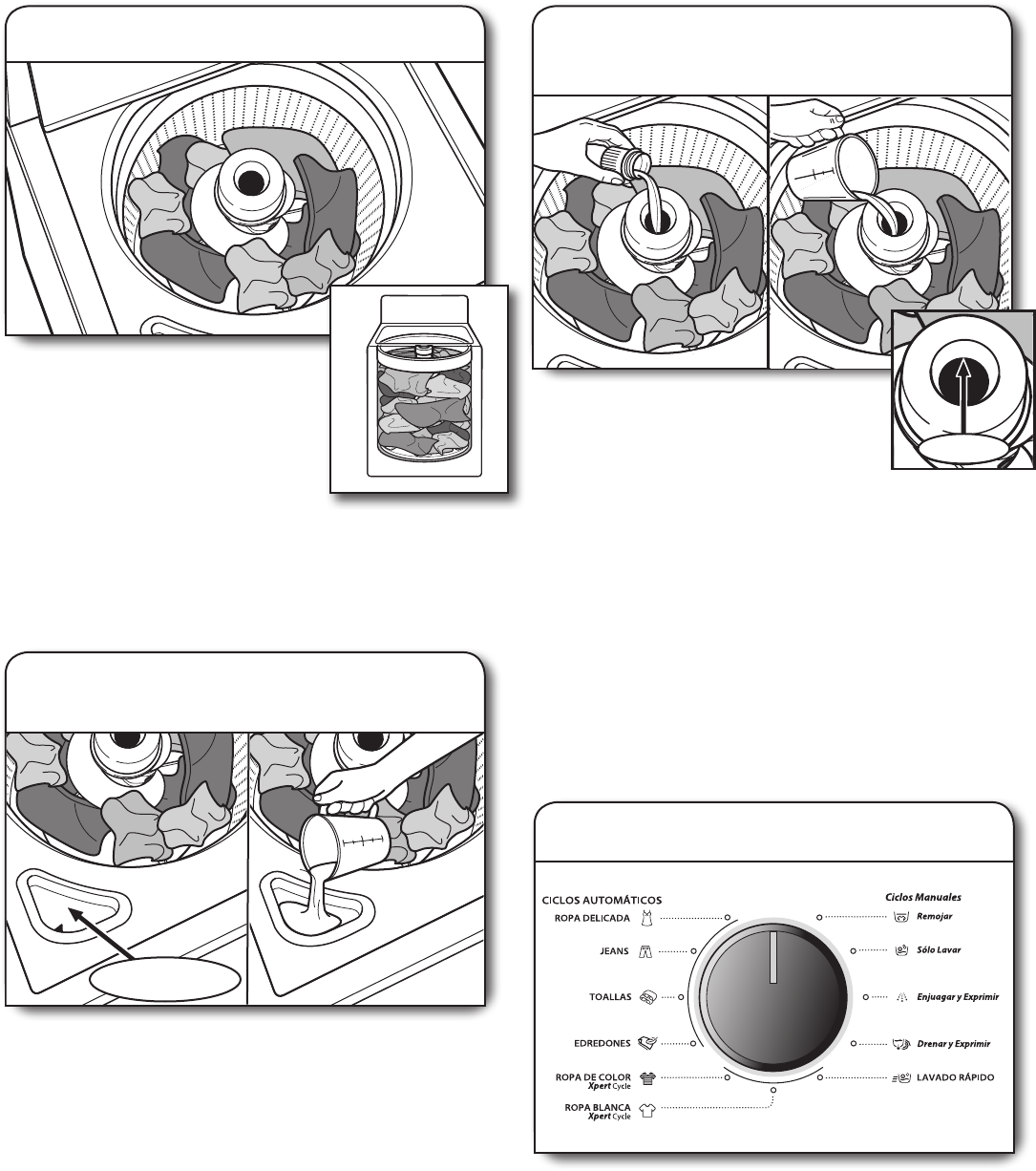 CICLOS AUTOMÁTICOS
ROPA DELICADA
JEANS
TOALLAS
EDREDONES
ROPA DE COLOR Xpert Cycle
ROPA BLANCA Xpert Cycle

Ciclos Manuales
Remojar
Sólo Lavar
Enjuagar y Exprimir
Drenar y Exprimir
LAVADO RÁPIDO