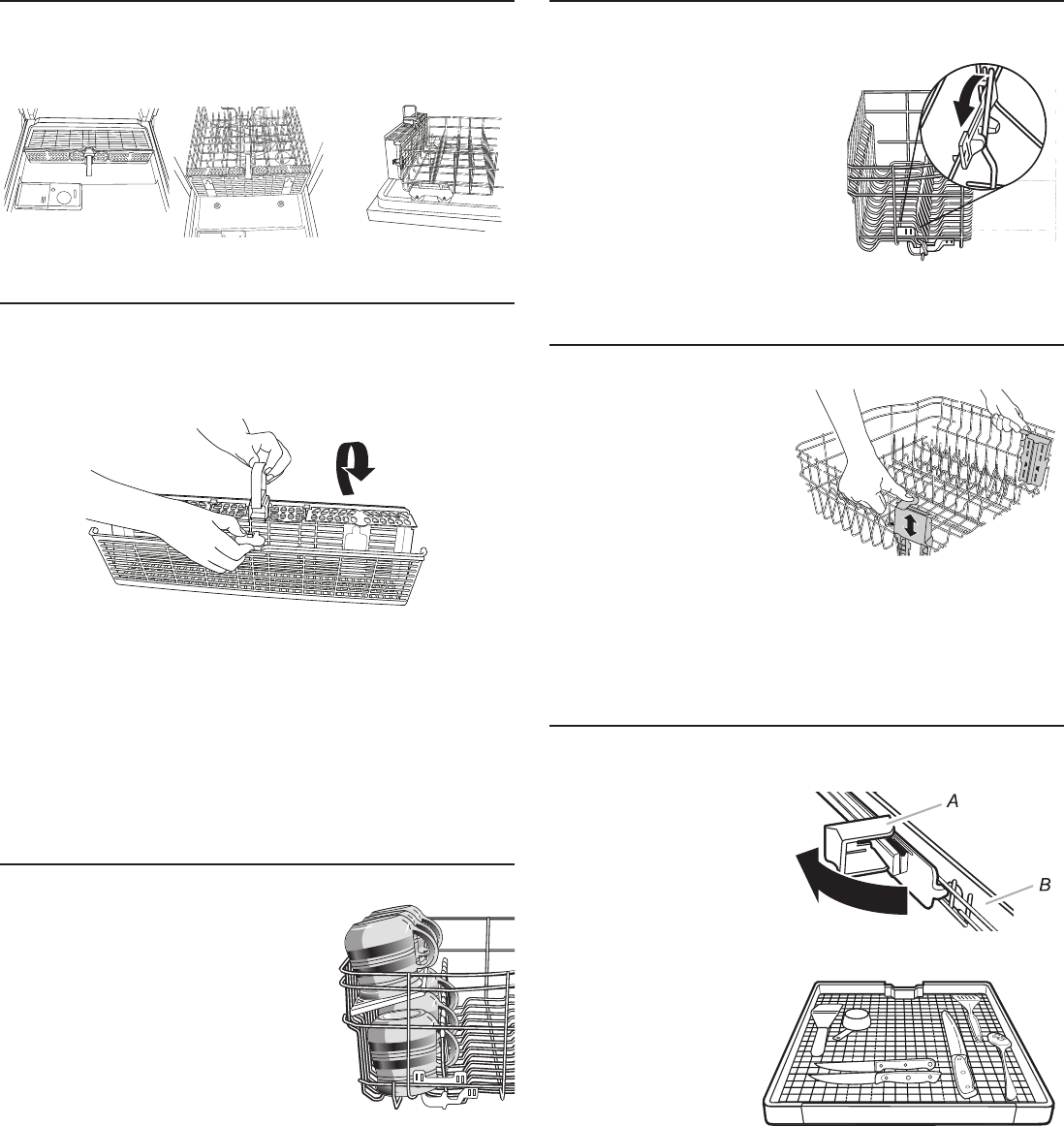 A

B