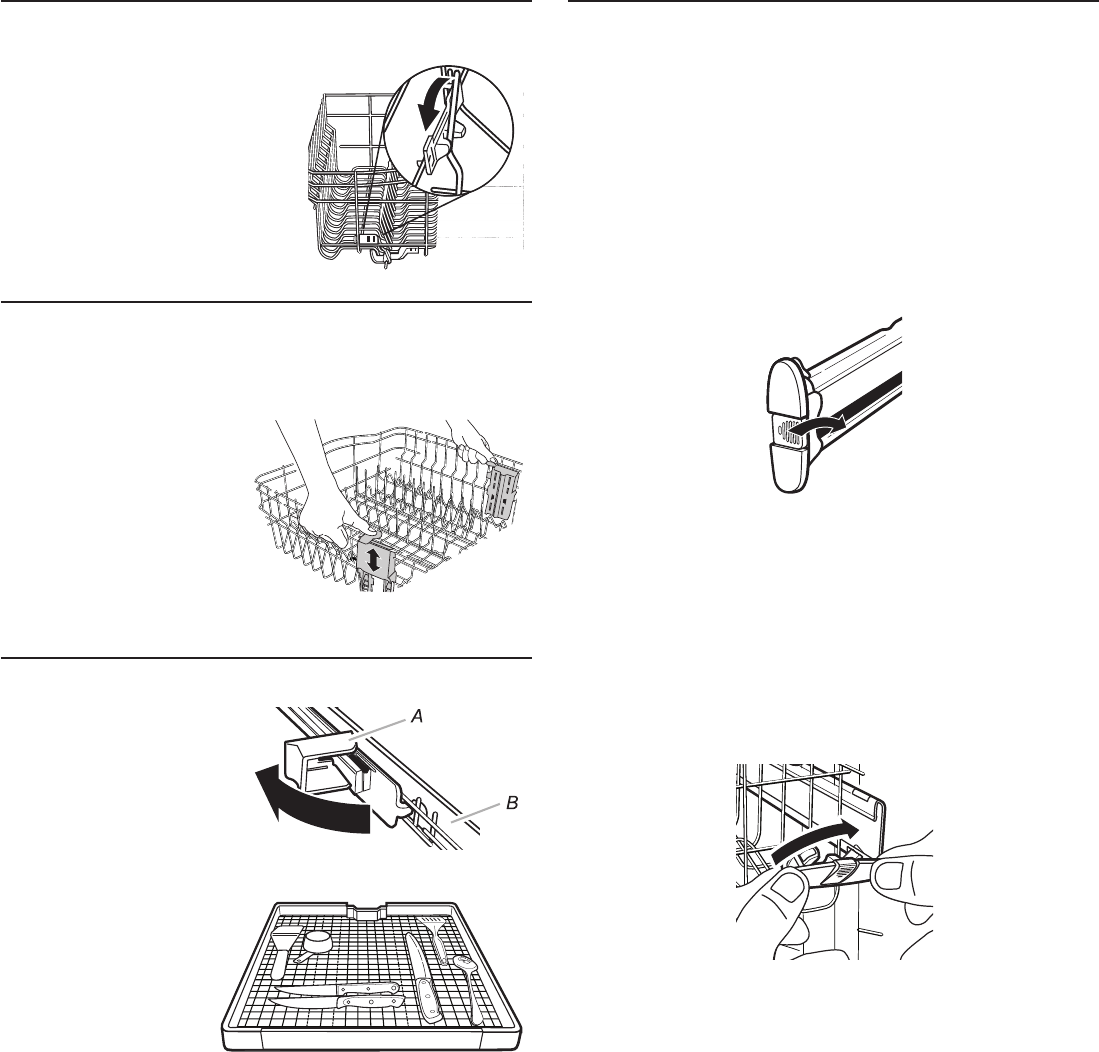 A

B