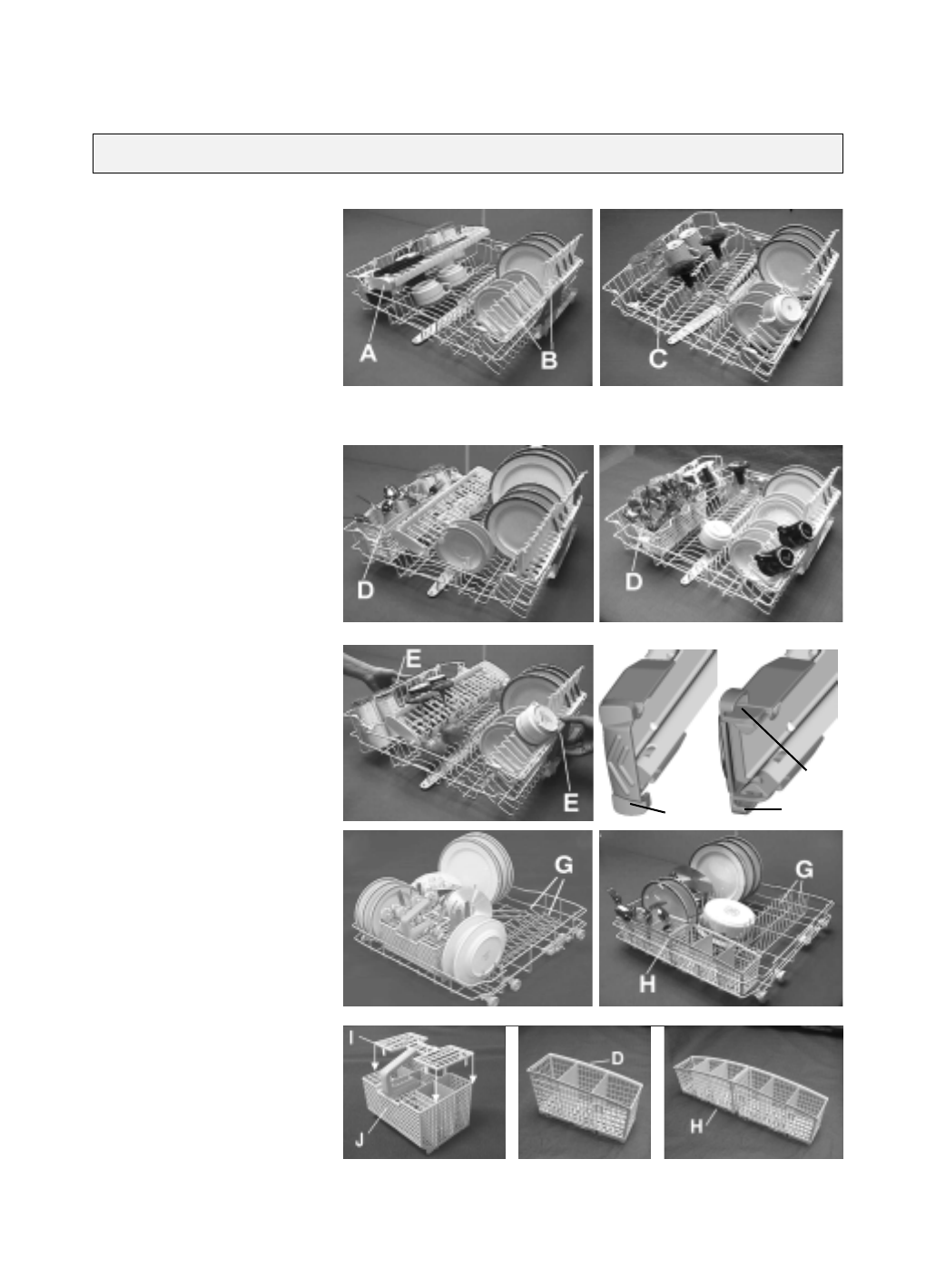 A

B

C

D

D

E

E

G

G

H

I

J

D

H