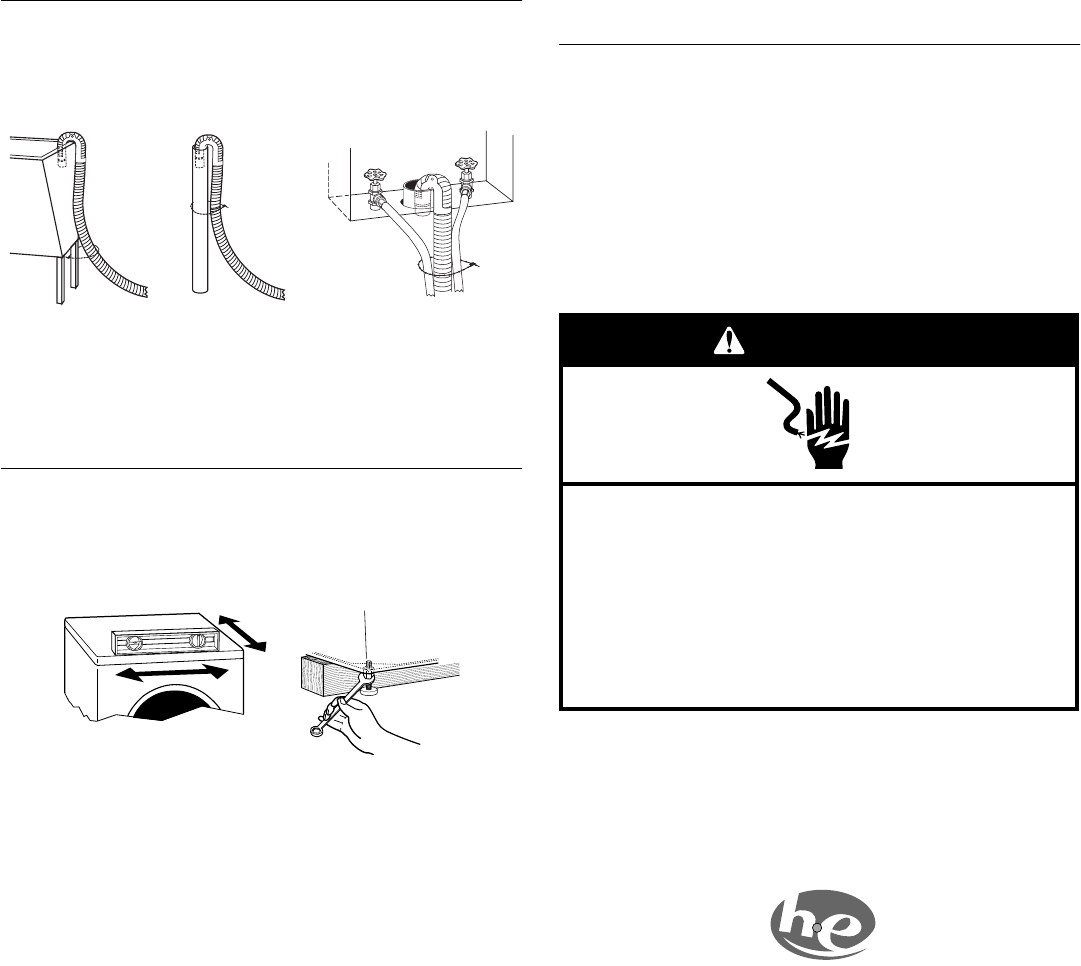 he