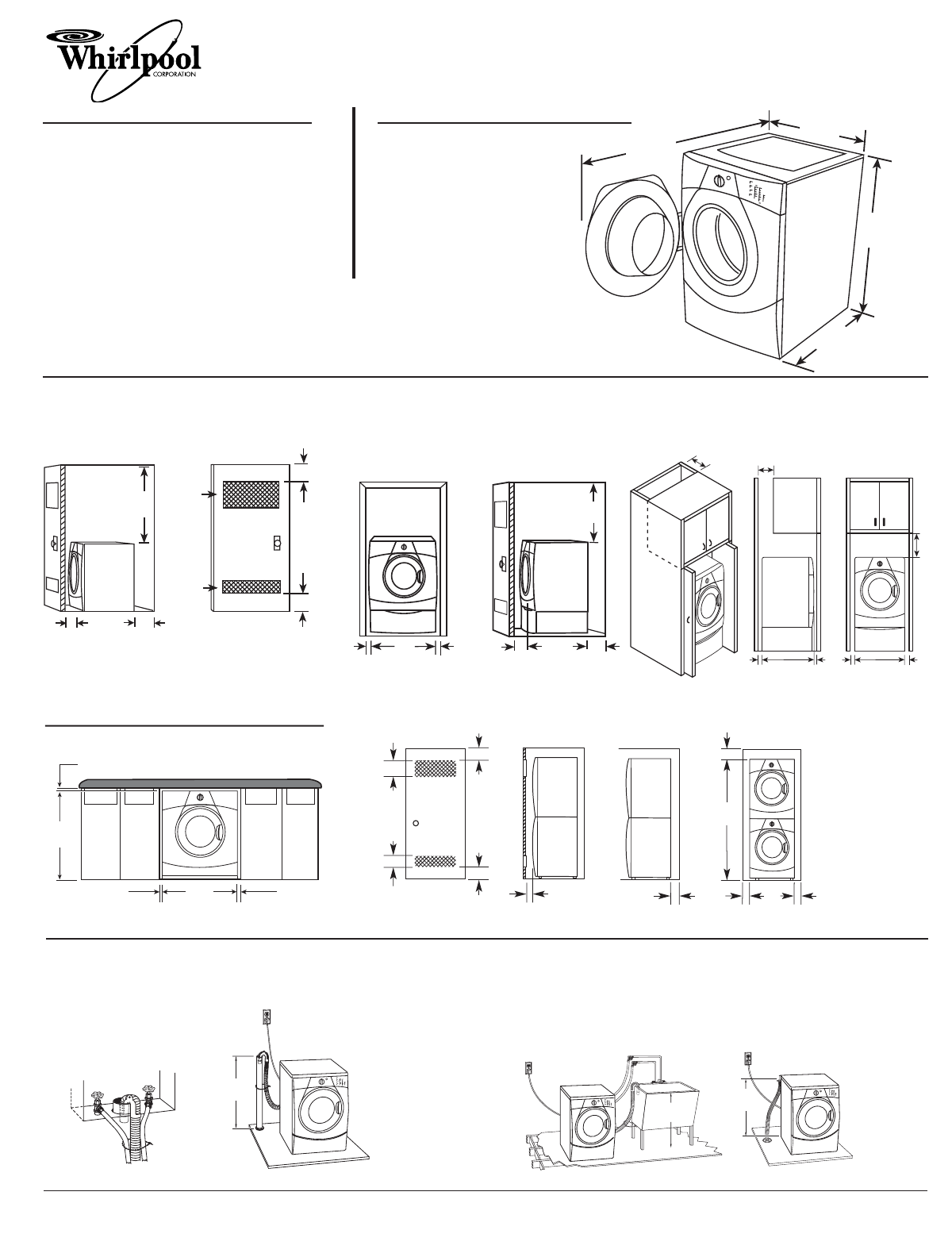 Whirlpool
CORPORATION